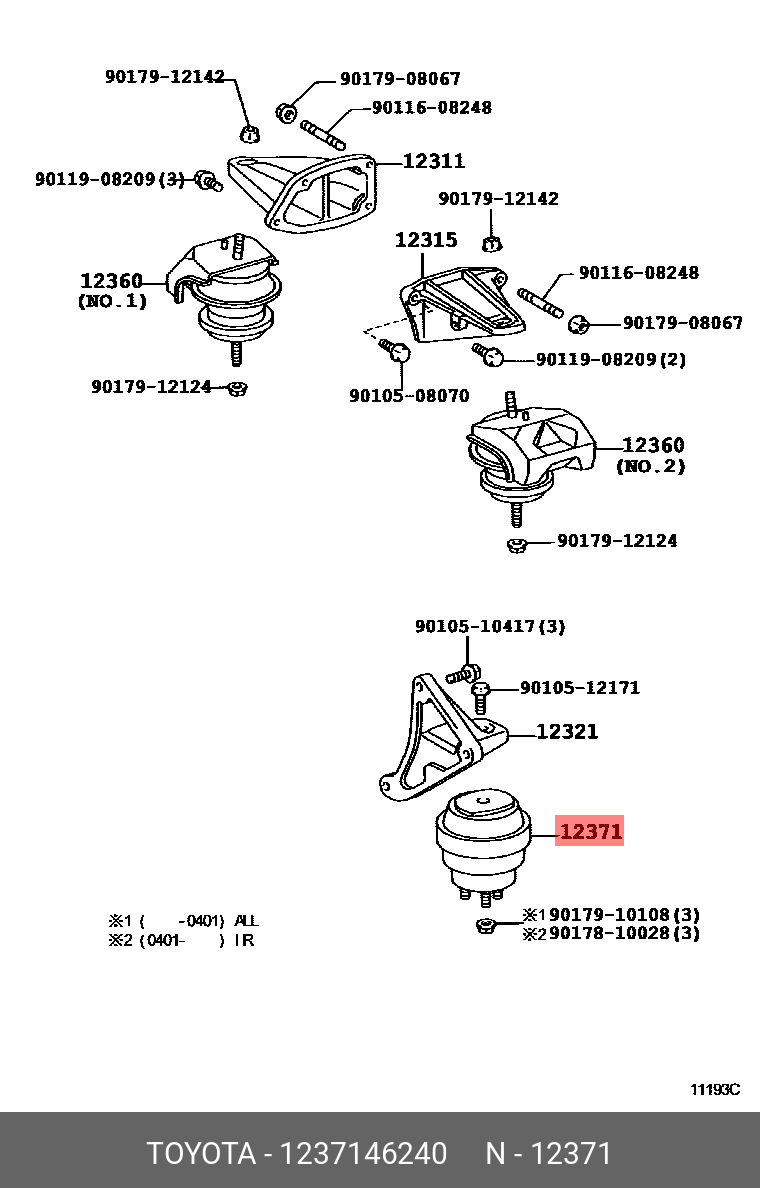 90179-12142
90179-08067
90116-08248
90119-08209(3)
12311
90179-12142
12315
12360
(NO.1)
90116-08248
90179-08067
90119-08209(2)
90179-12124
90105-08070
12360
(NO.2)
90179-12124

90105-10417(3)
90105-12171
12321
12371
※1 (　　-0401) ALL
※2 (0401-　　) IR
※1 90179-10108(3)
※2 90178-10028(3)

11193C

TOYOTA - 1237146240　　N - 12371