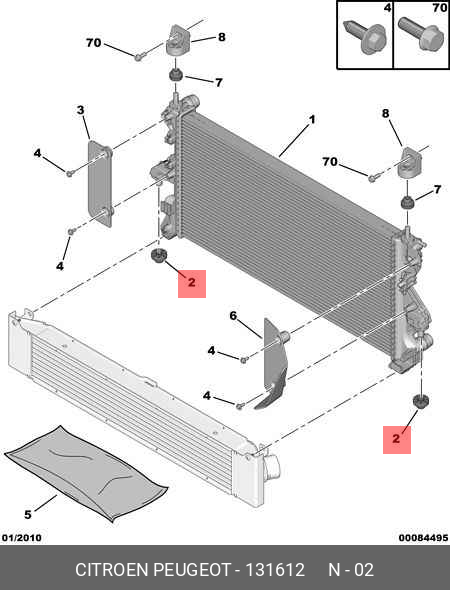 4
70
70
8
7
3
1
8
4
70
7
4
2
6
4
4
2
5
01/2010
00084495
CITROEN PEUGEOT - 131612 N - 02