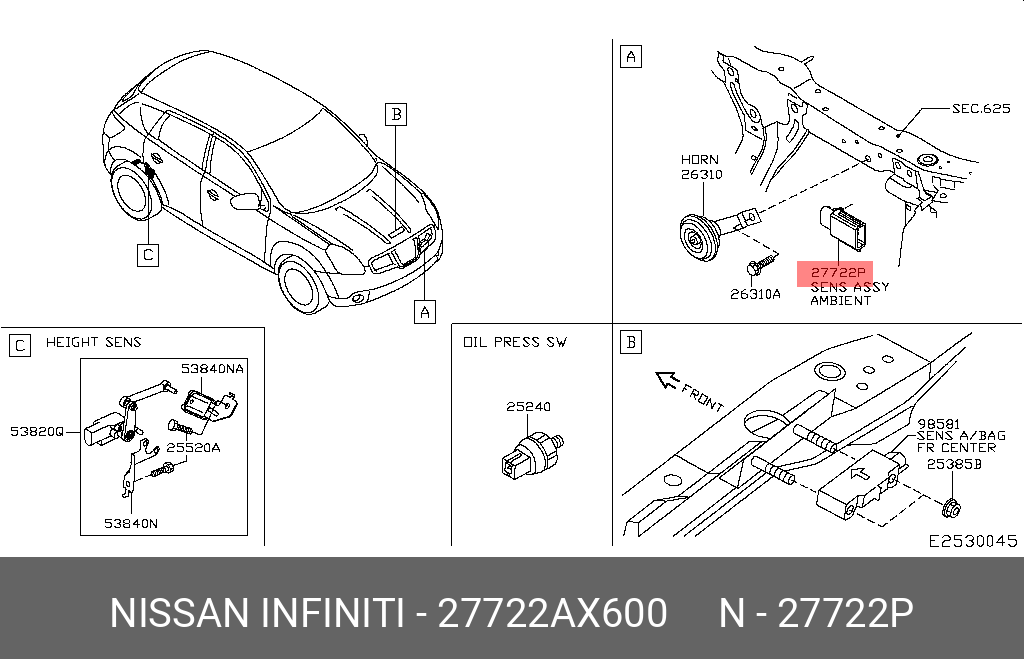 B
C
A
A
SEC.625
HORN
26310
26310A
27722P
SENS ASSY
AMBIENT

C HEIGHT SENS
53840NA
53820Q
25520A
53840N

OIL PRESS SW
25240

B
FRONT
98581
SENS A/BAG
FR CENTER
25385B
E2530045

NISSAN INFINITI - 27722AX600 N - 27722P