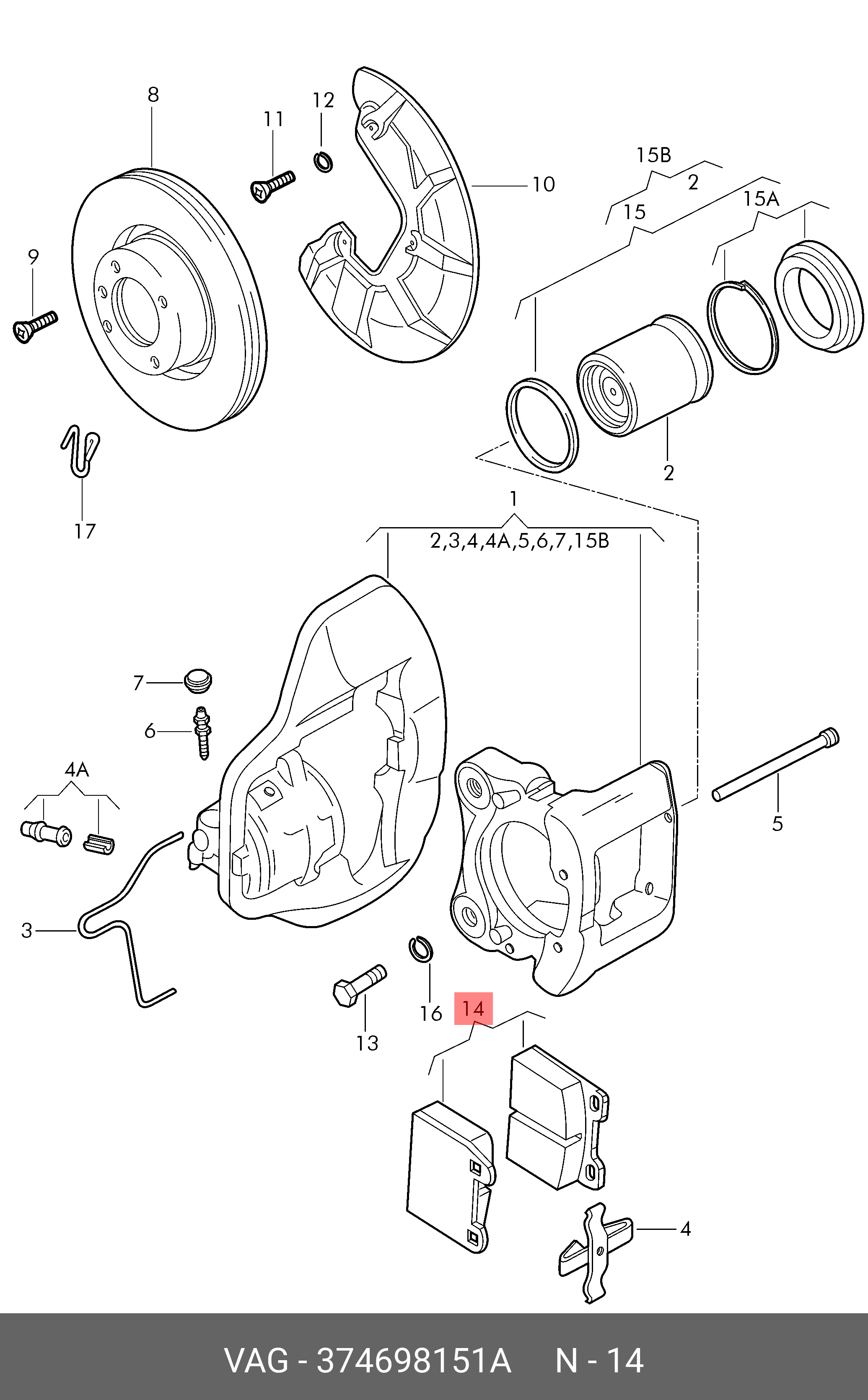 8
11
12
10
15B
2
15
15A
9
2
17
1
2,3,4,4A,5,6,7,15B
7
6
4A
5
3
16
14
13
4

VAG - 374698151A N - 14