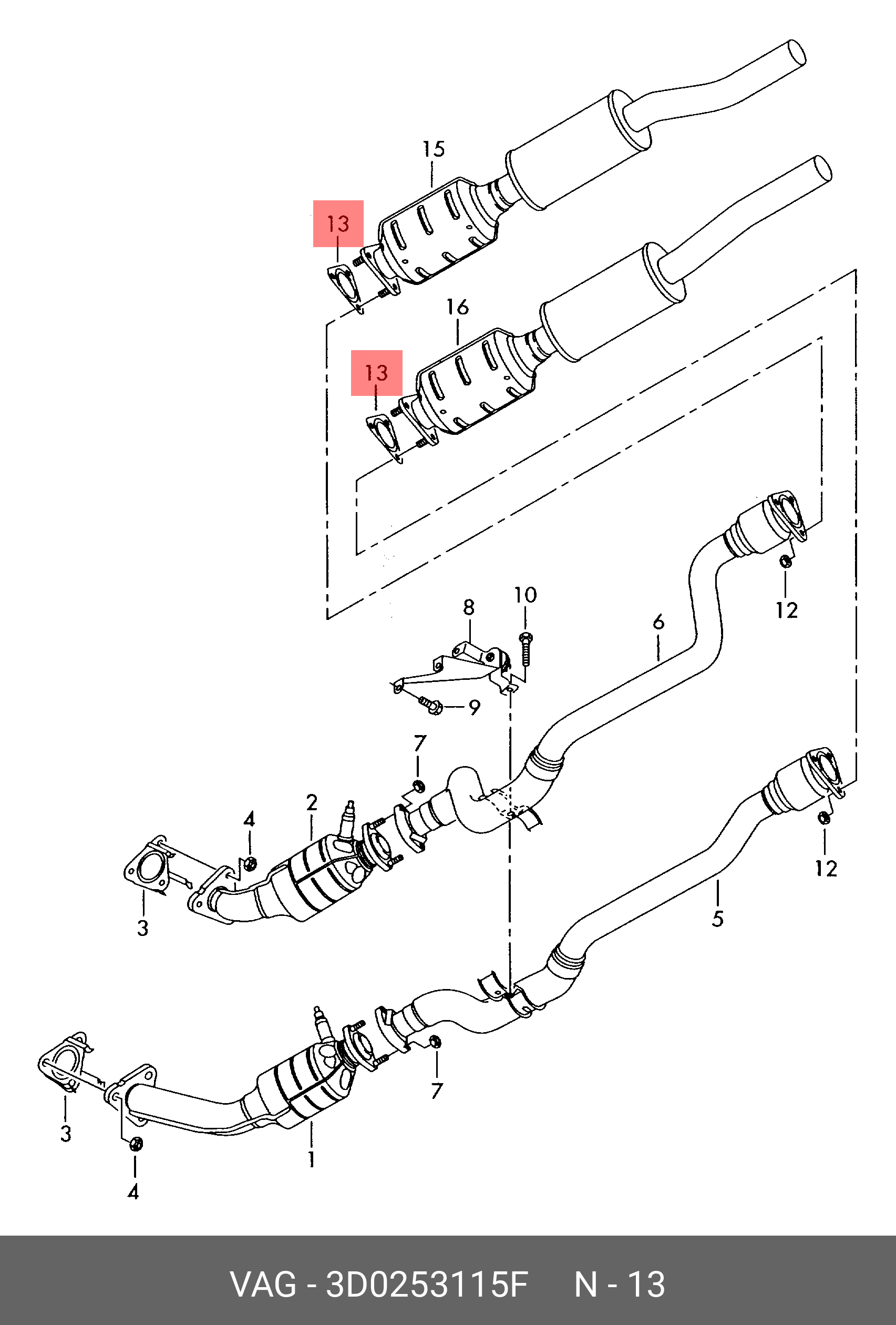 15
13
16
13
8
10
6
12
9
7
2
4
3
12
5
7
3
1
4

VAG - 3D0253115F N - 13