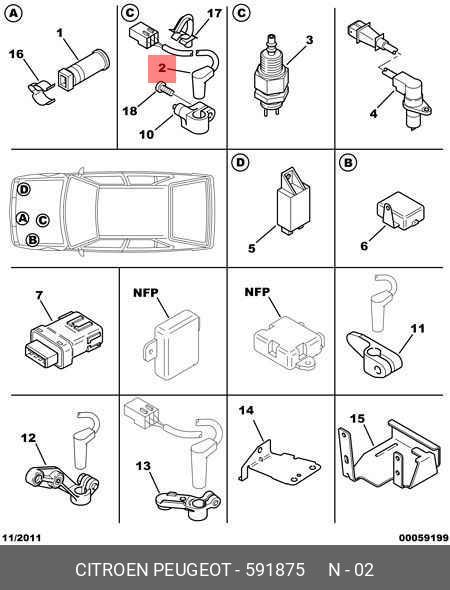 A
1
16
C
17
2
18
10
C
3
4
D
A
C
B
D
5
B
6
7
NFP
NFP
11
12
13
14
15
11/2011
00059199
CITROEN PEUGEOT - 591875 N - 02