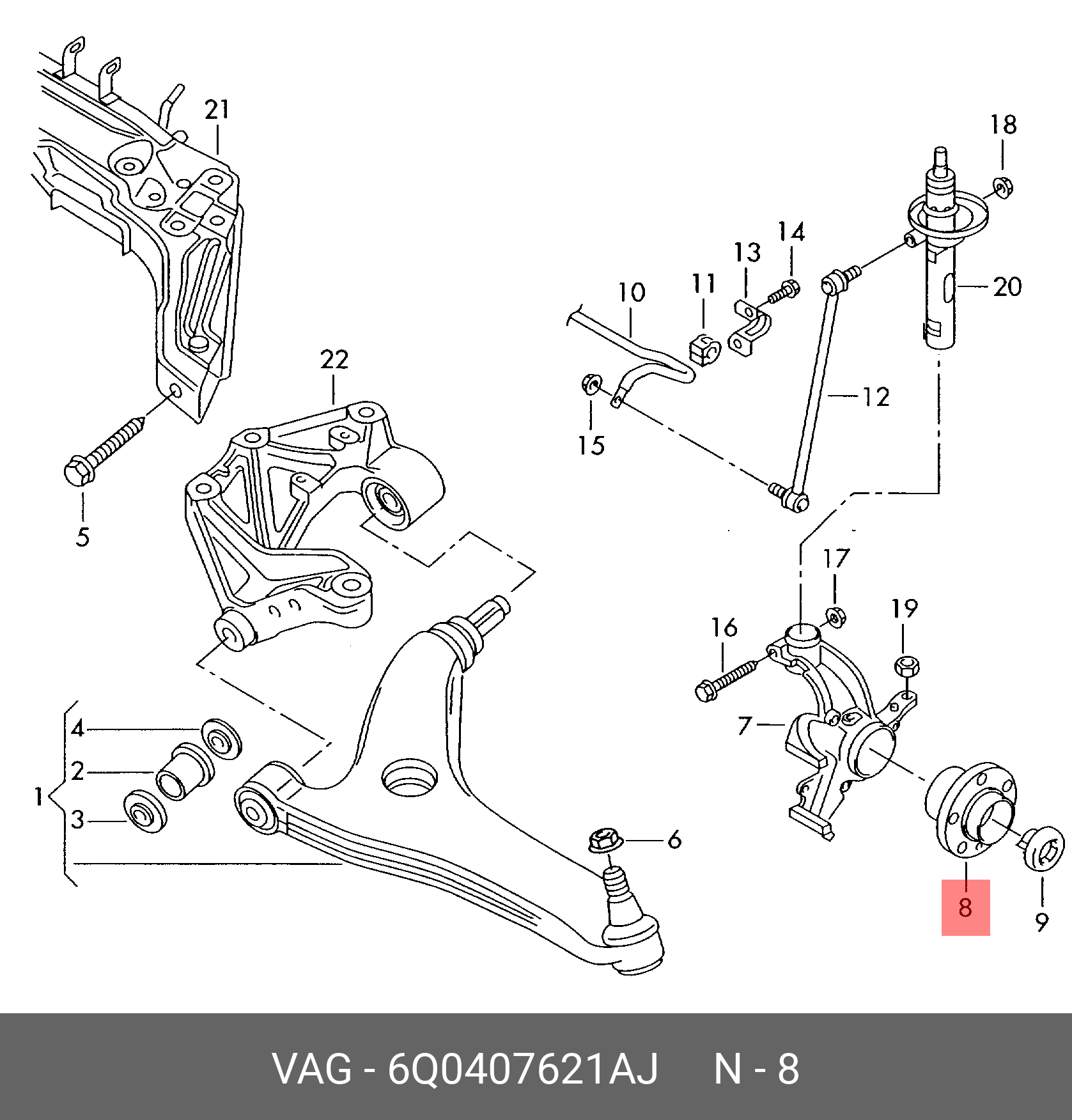 21
18
14
13
11
10
20
22
12
15
5
17
19
16
7
4
2
1
3
6
8
9

VAG - 6Q0407621AJ N - 8