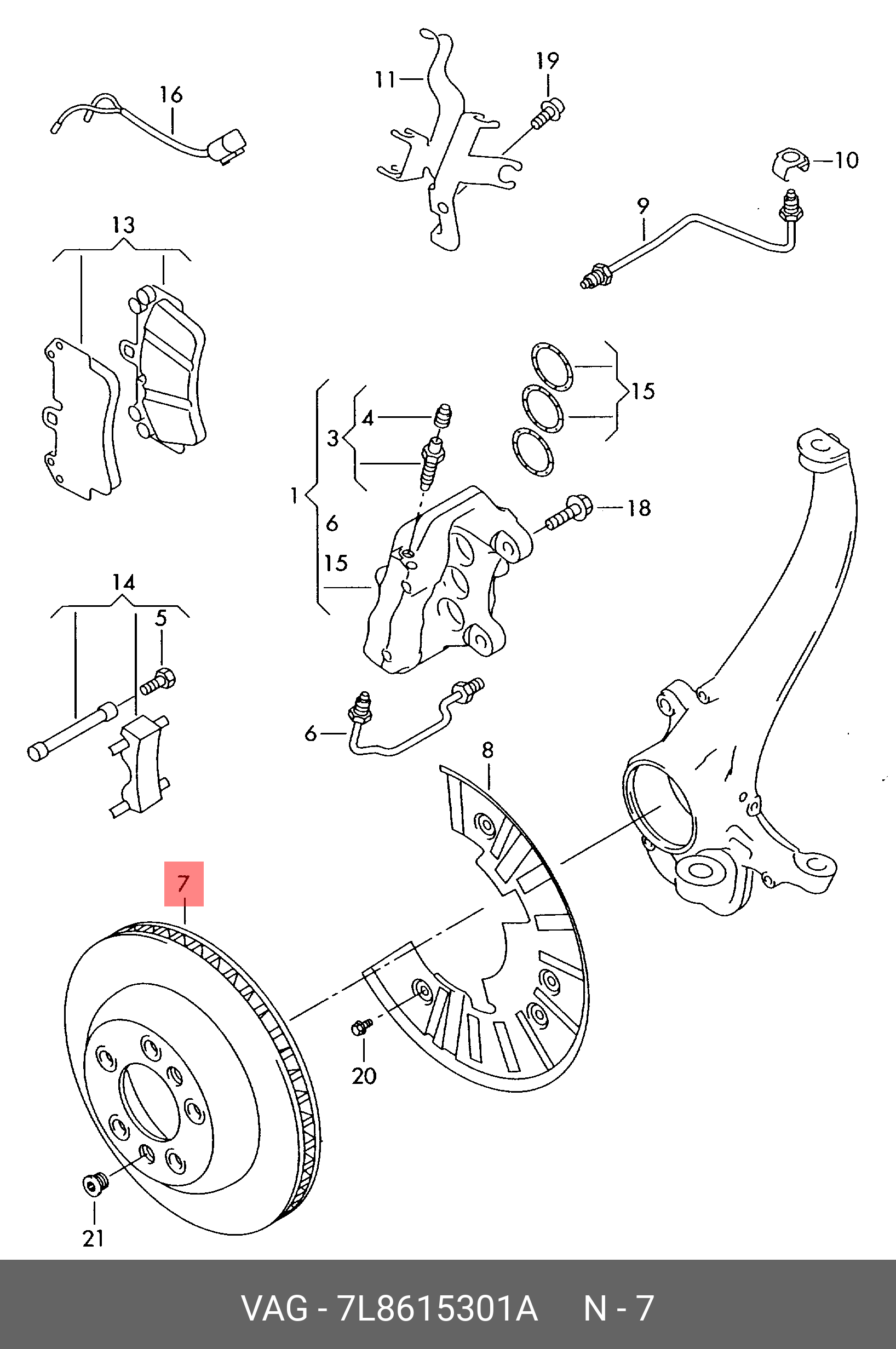 16
11
19
10
9
13
15
4
3
1
6
15
18
14
5
6
8
7
20
21
VAG - 7L8615301A N - 7