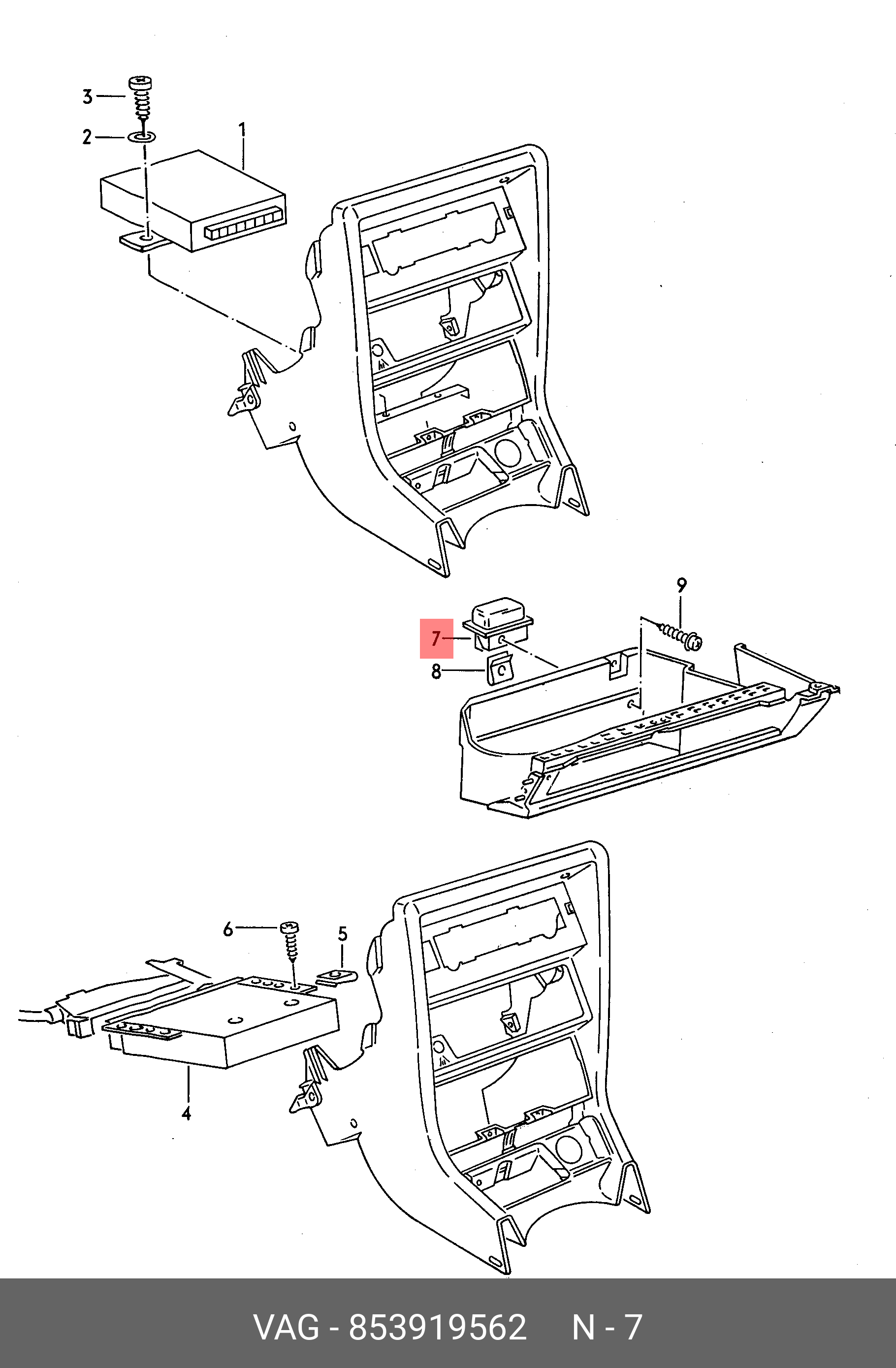 3
2
1
9
7
8
6
5
4
VAG - 853919562 N - 7