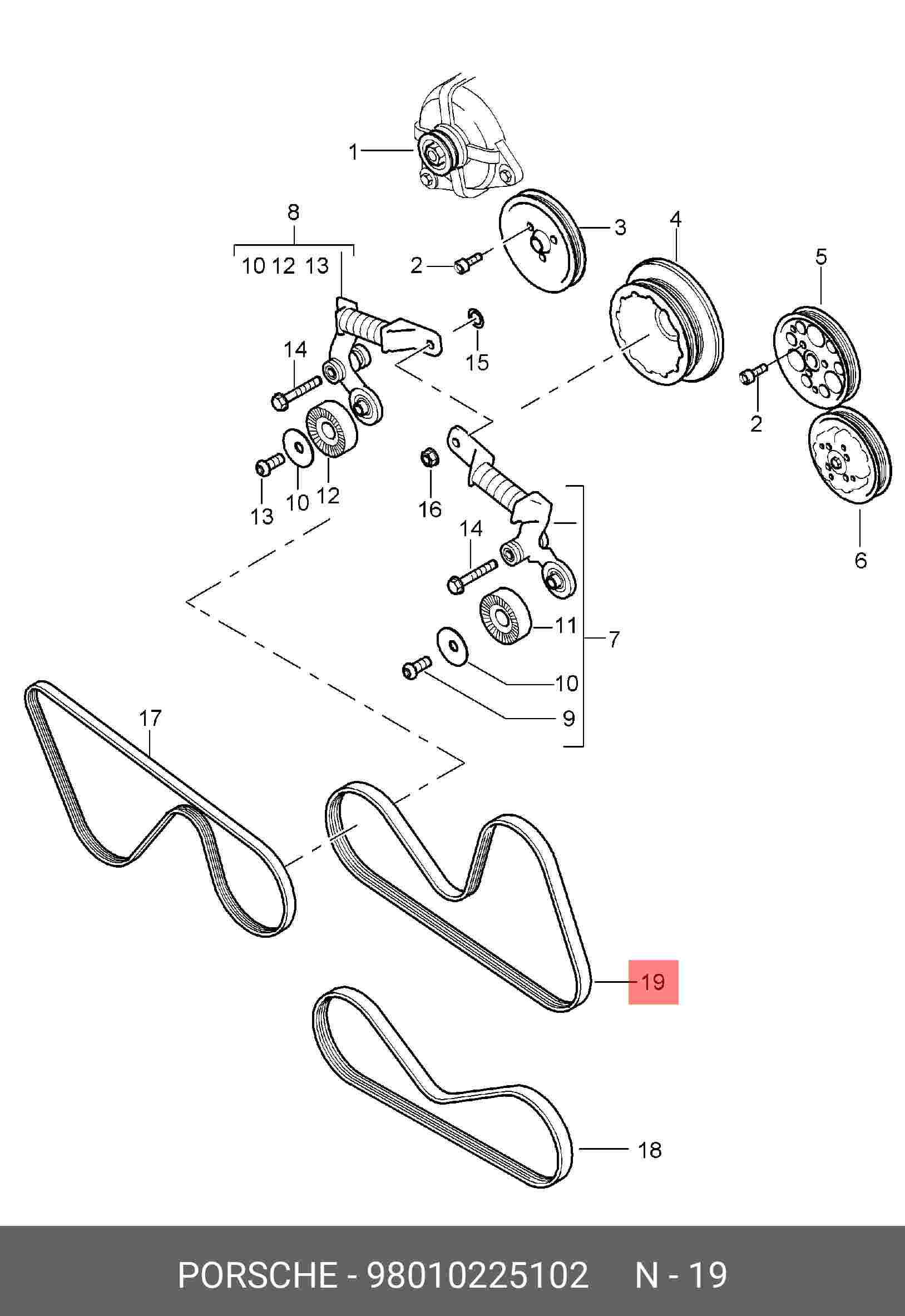 1
8
10 12 13
2
3
4
5
14
15
2
13
10
12
16
14
6
11
7
10
9
17
19
18

PORSCHE - 98010225102 N - 19