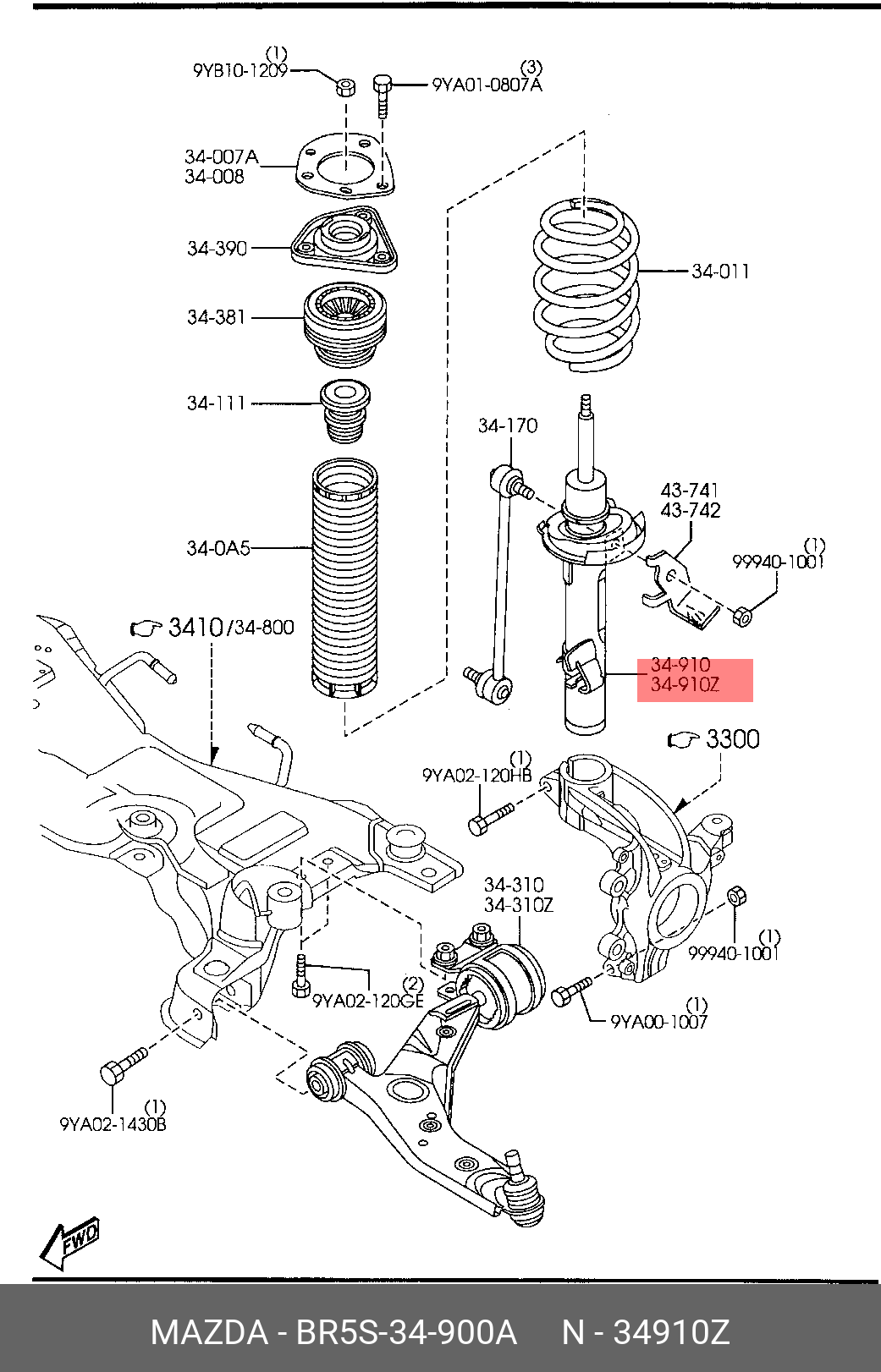 (1)
9YB10-1209

(3)
9YA01-0807A

34-007A
34-008

34-390

34-381

34-111

34-0A5

34-011

34-170

43-741
43-742

(1)
99940-1001

3410/34-800

34-910
34-910Z

3300

(1)
9YA02-120HB

34-310
34-310Z

(1)
99940-1001

(2)
9YA02-120GE

(1)
9YA00-1007

(1)
9YA02-1430B

FWD

MAZDA - BR5S-34-900A N - 34910Z