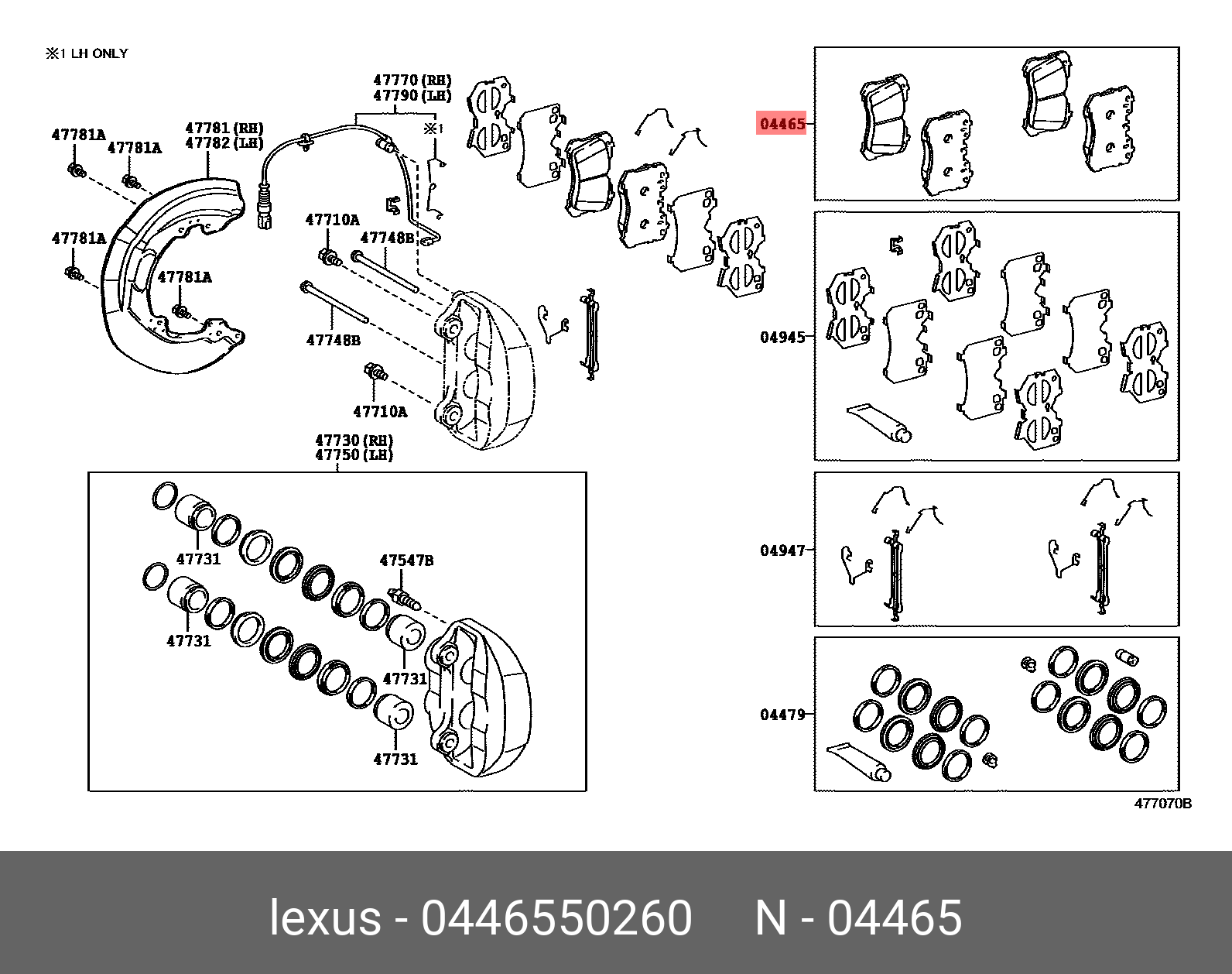 ※1 LH ONLY

47770 (RH)
47790 (LH)

※1

47781A
47781A
47781 (RH)
47782 (LH)

47781A
47781A

47710A
47748B
47748B
47710A

47730 (RH)
47750 (LH)

47731
47731
47547B
47731
47731

04465
04945
04947
04479

477070B

lexus - 0446550260 N - 04465