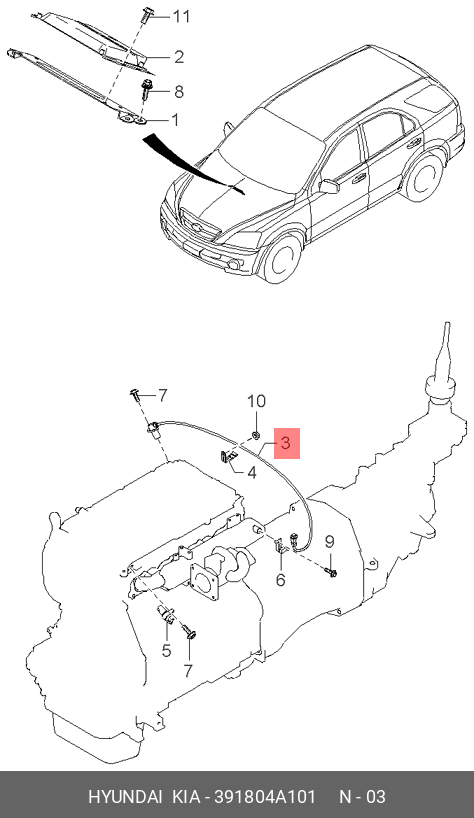 11
2
8
1
7
10
3
4
9
6
5
7
HYUNDAI KIA - 391804A101 N - 03