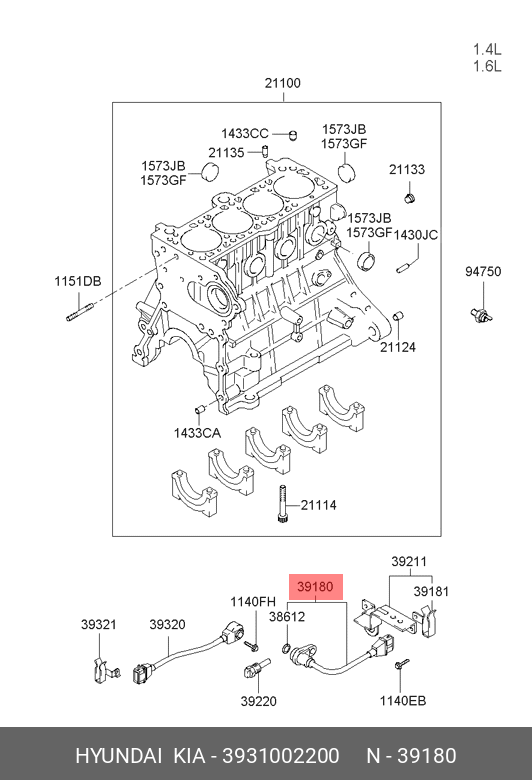 1.4L
1.6L

21100

1433CC
1573JB
1573GF
21135
1573JB
1573GF
21133
1573JB
1573GF
1430JC
1151DB
94750
21124
1433CA
21114

39211
39180
39181
1140FH
38612
39321
39320
39220
1140EB

HYUNDAI KIA - 3931002200 N - 39180