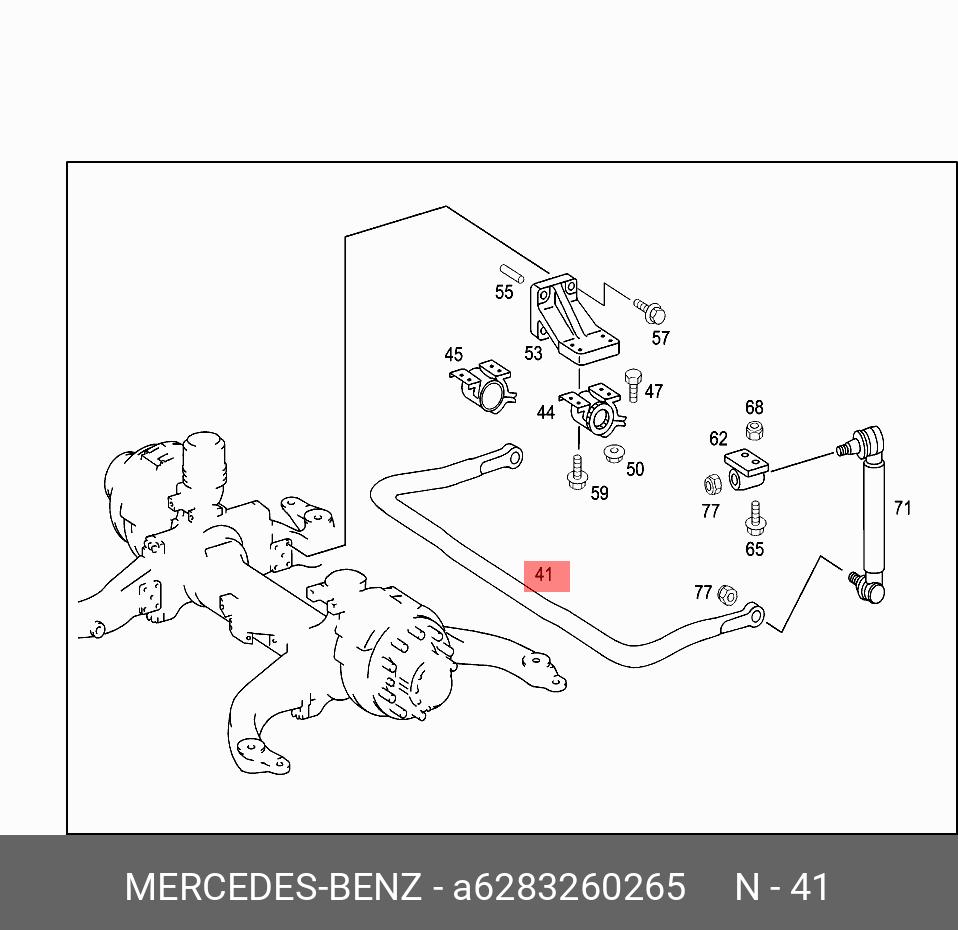 55
57
53
45
47
44
68
62
50
59
77
71
65
41
77

MERCEDES-BENZ - a6283260265 N - 41