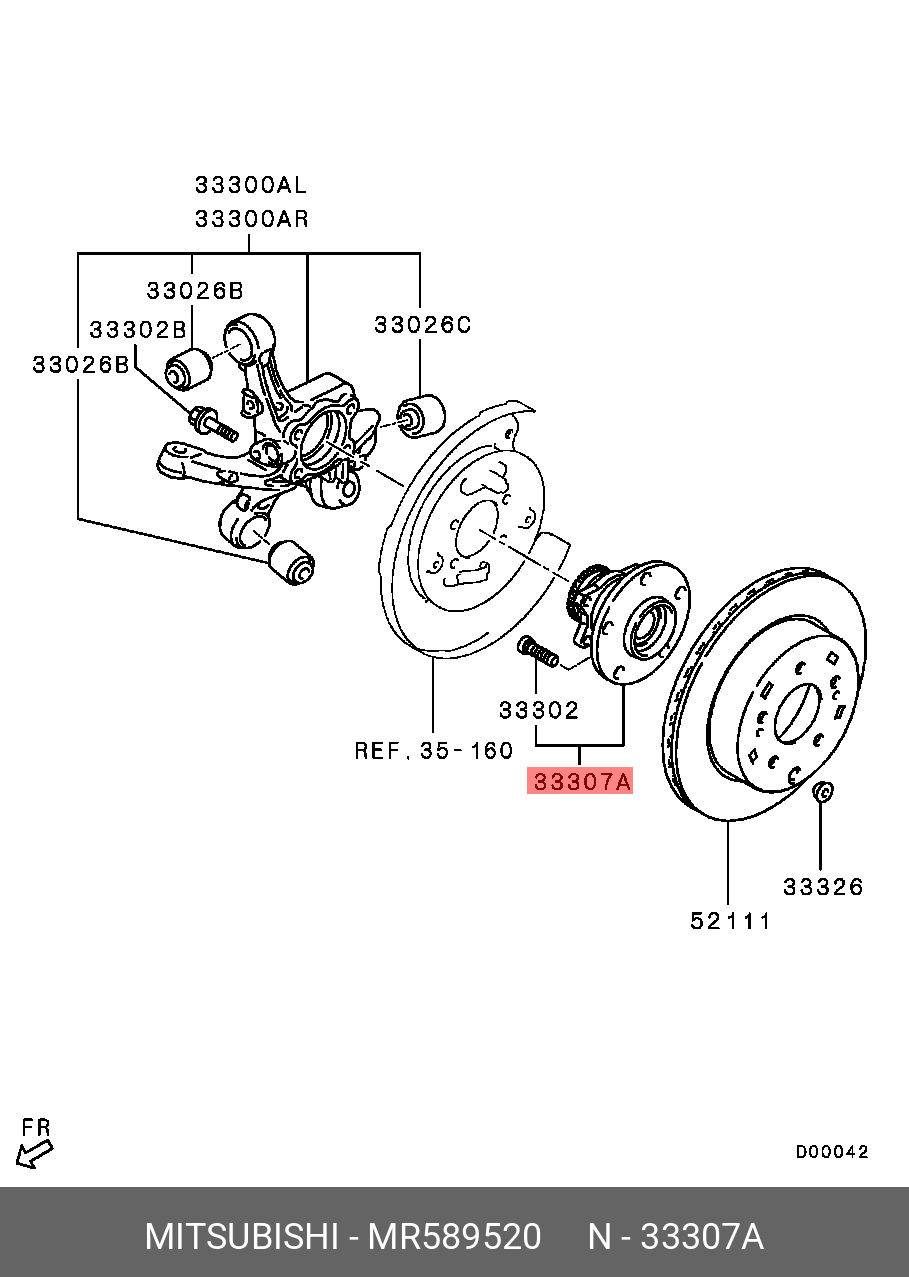 33300AL
33300AR
33026B
33302B
33026B
33026C
33302
REF. 35-160
33307A
33326
52111
FR
D00042
MITSUBISHI - MR589520 N - 33307A