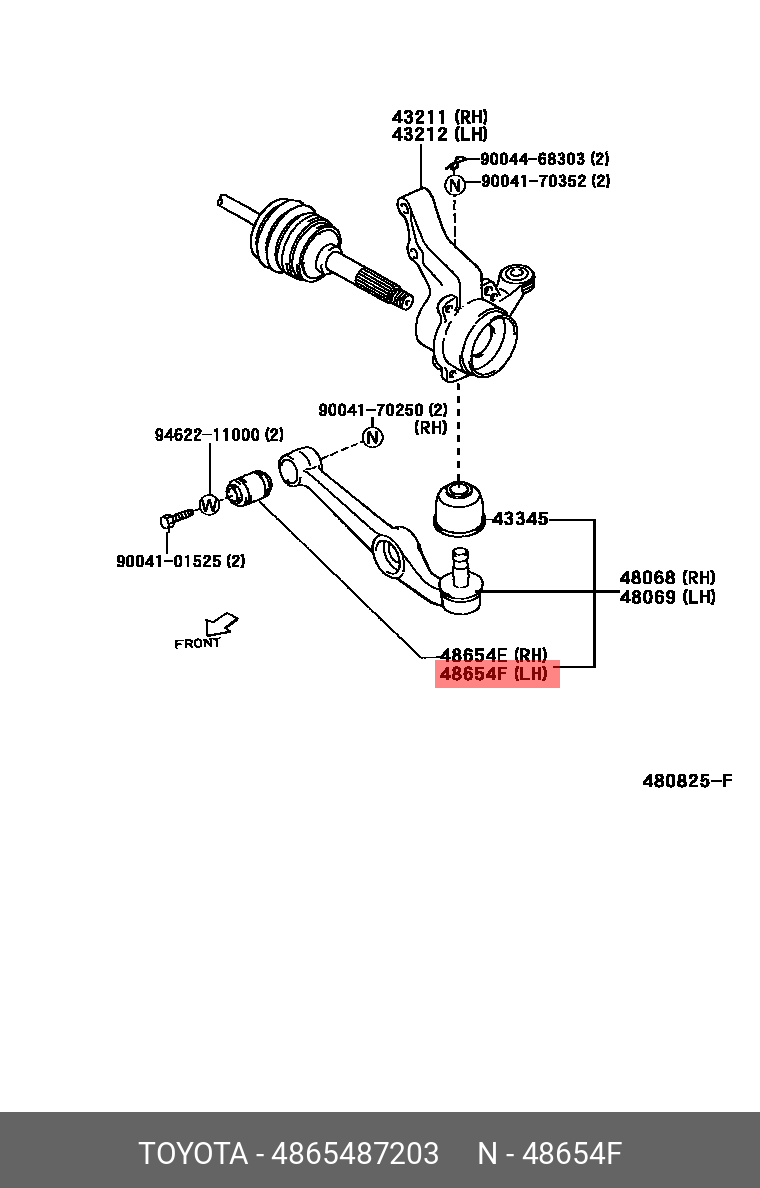 43211 (RH)
43212 (LH)
90044-68303 (2)
N 90041-70352 (2)

90041-70250 (2)
(RH)
N

94622-11000 (2)
W

90041-01525 (2)

43345

48068 (RH)
48069 (LH)

FRONT

48654E (RH)
48654F (LH)

480825-F

TOYOTA - 4865487203     N - 48654F