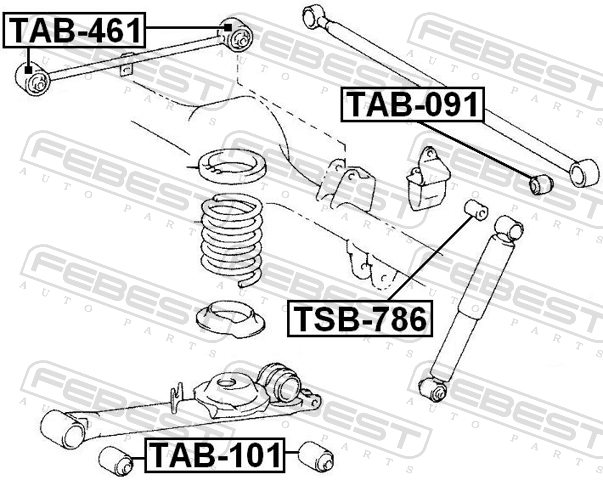 TAB-461

TAB-091

TSB-786

TAB-101

FEBEST AUTO PARTS