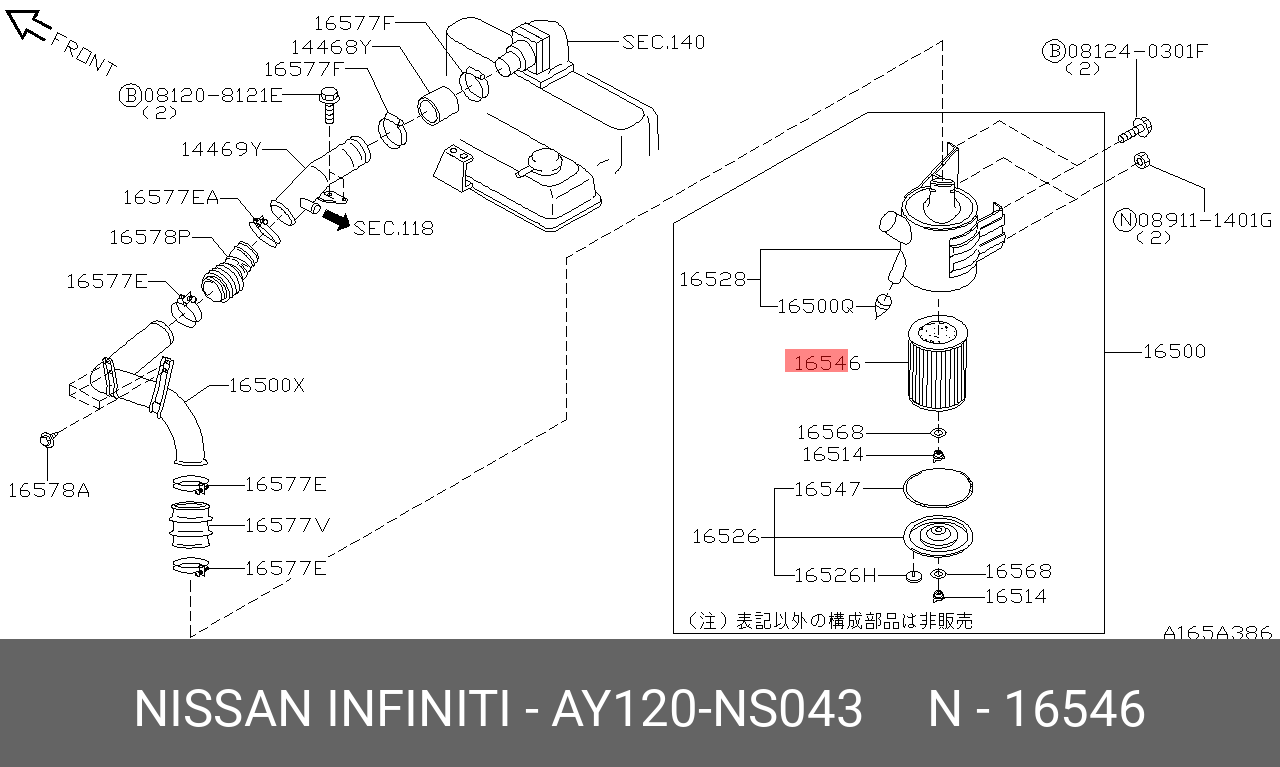 FRONT

16577F
14468Y
16577F
SEC.140
Ⓑ08120-8121E
(2)
14469Y
16577EA
SEC.118
16578P
16577E
16500X
16578A
16577E
16577V
16577E

Ⓑ08124-0301F
(2)
Ⓝ08911-1401G
(2)
16528
16500Q
16546
16500
16568
16514
16547
16526
16526H
16568
16514
(注)表記以外の構成部品は非販売
A165A386

NISSAN INFINITI - AY120-NS043 N - 16546