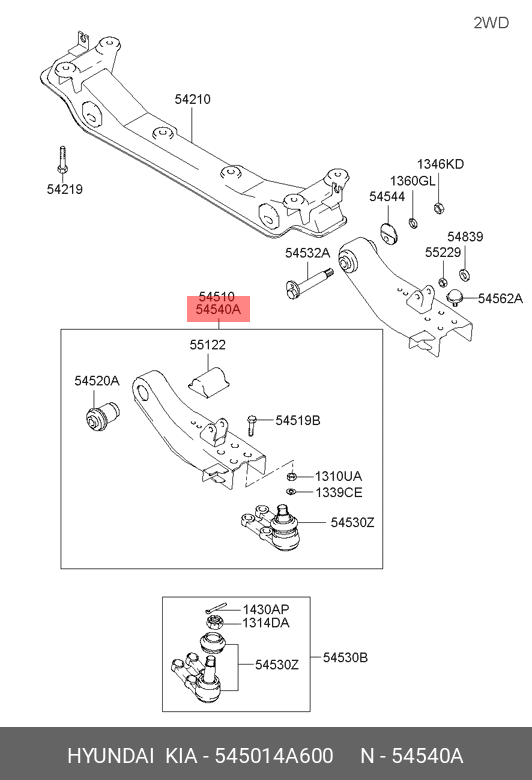 2WD

54210

54219

1346KD

1360GL

54544

54839

55229

54532A

54562A

54510
54540A

55122

54520A

54519B

1310UA

1339CE

54530Z

1430AP

1314DA

54530Z

54530B

HYUNDAI KIA - 545014A600 N - 54540A