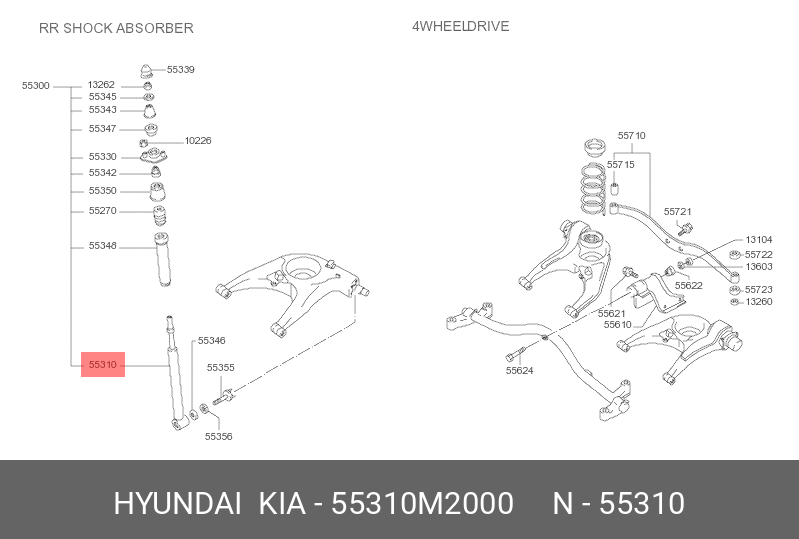 RR SHOCK ABSORBER

4WHEELDRIVE

55300
55339
13262
55345
55343
55347
10226
55330
55342
55350
55270
55348
55310
55346
55355
55356

55710
55715
55721
13104
55722
13603
55622
55723
13260
55621
55610
55624

HYUNDAI KIA - 55310M2000 N - 55310