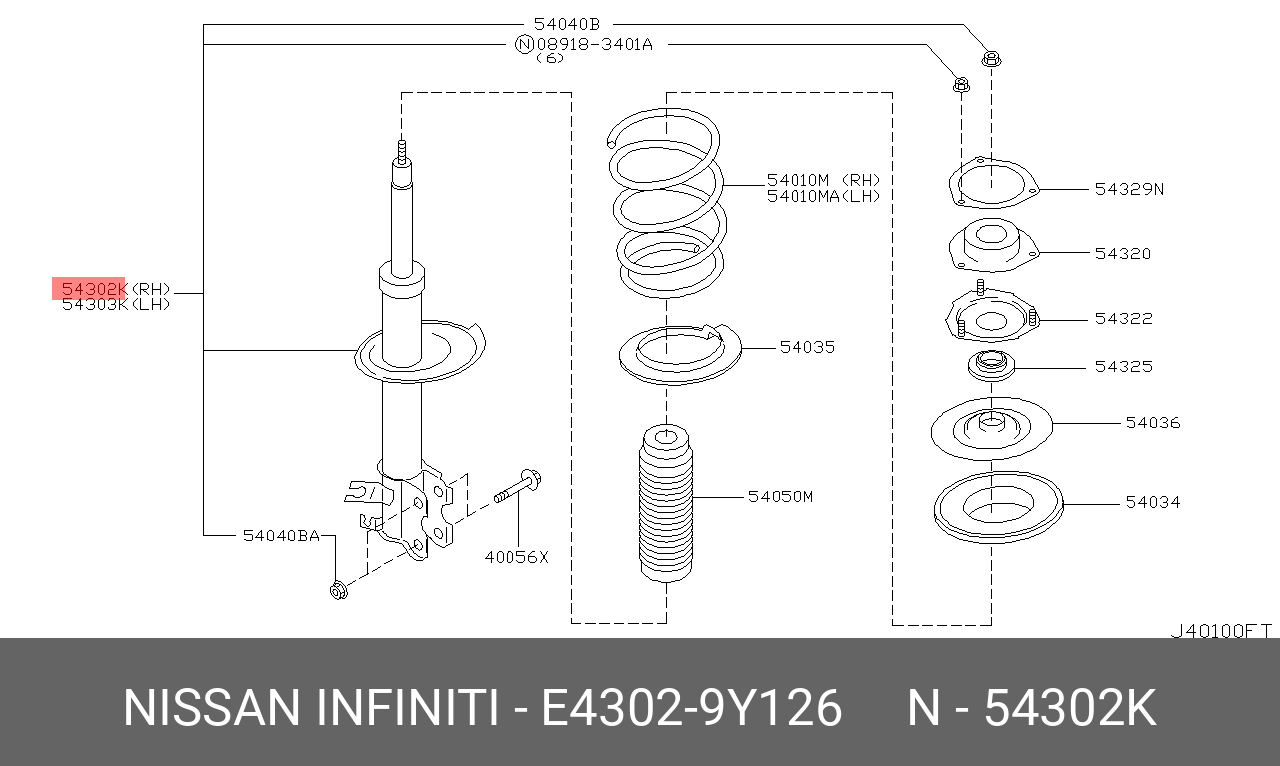 54040B
Ⓝ08918-3401A
(6)
54302K(RH)
54303K(LH)
54010M (RH)
54010MA(LH)
54329N
54320
54322
54035
54325
54036
54050M
54034
54040BA
40056X
J40100FT

NISSAN INFINITI - E4302-9Y126 N - 54302K