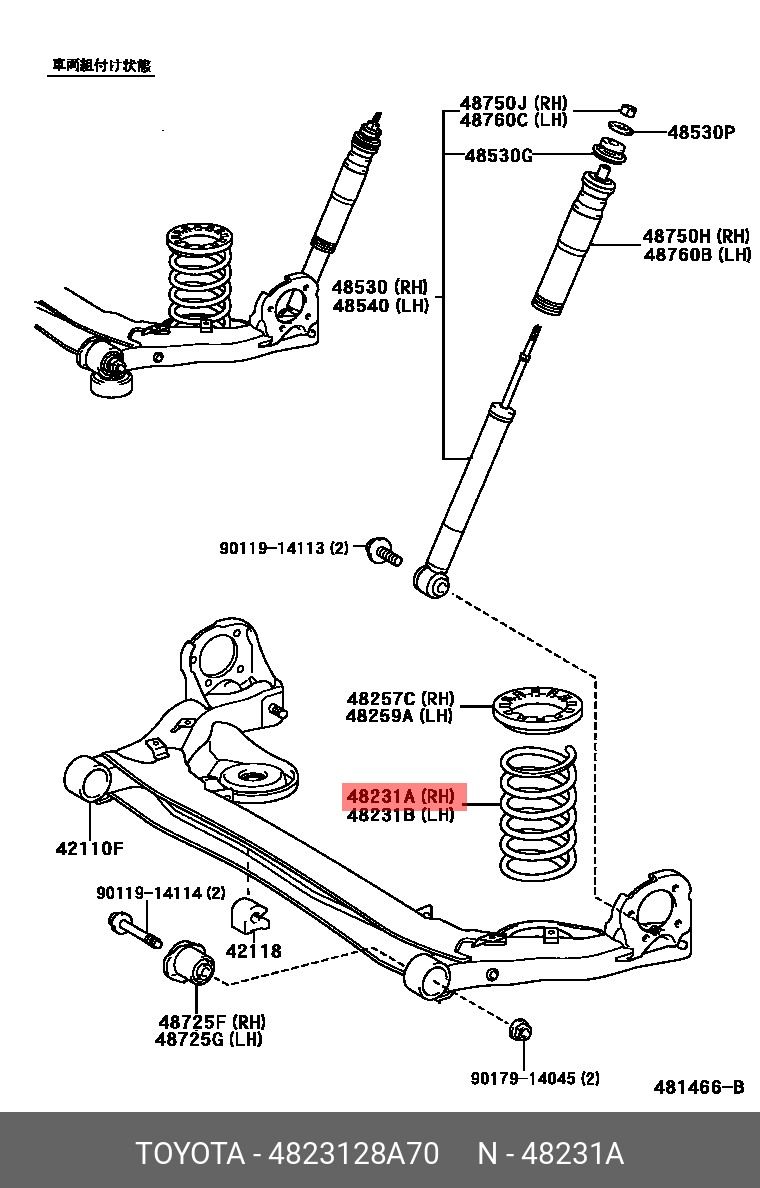 車両組付け状態

48750J (RH)
48760C (LH)
48530P
48530G
48750H (RH)
48760B (LH)
48530 (RH)
48540 (LH)
90119-14113 (2)
48257C (RH)
48259A (LH)
48231A (RH)
48231B (LH)
42110F
90119-14114 (2)
42118
48725F (RH)
48725G (LH)
90179-14045 (2)
481466-B

TOYOTA - 4823128A70 N - 48231A