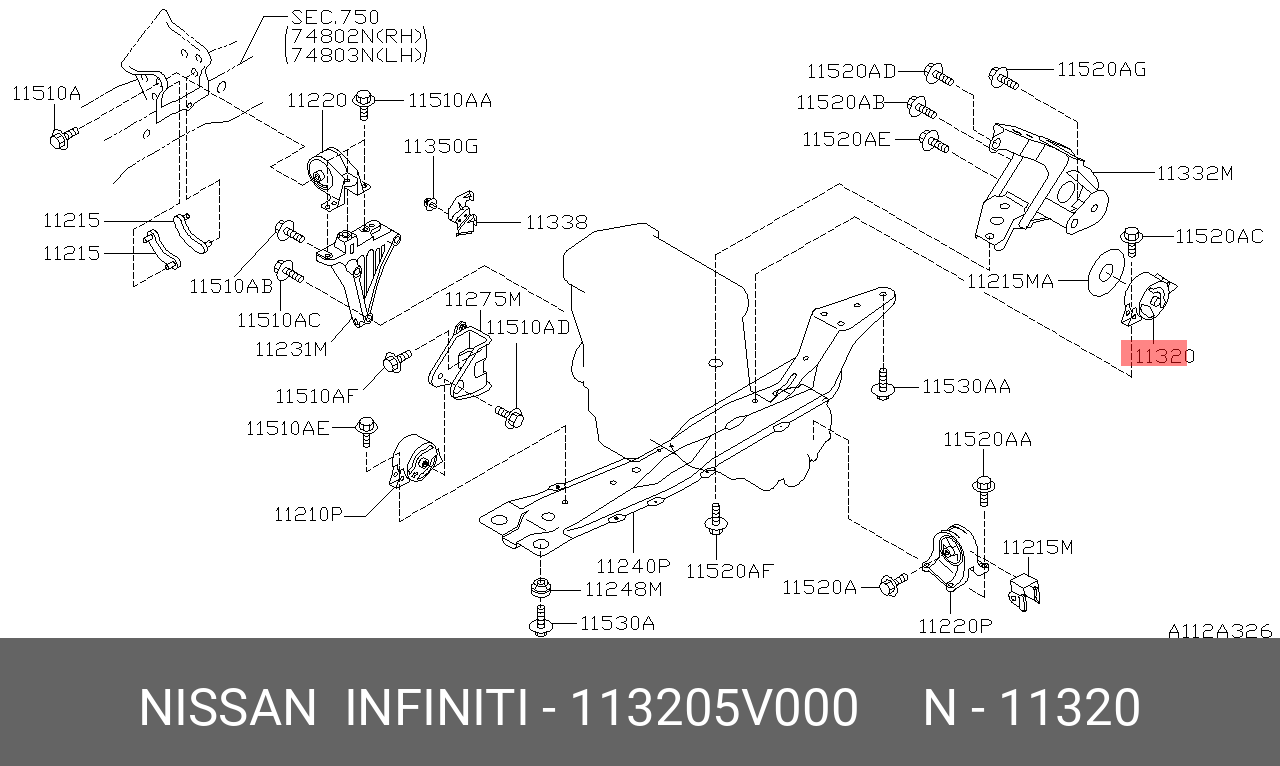 SEC.750
(74802N(RH)
(74803N(LH)

11510A
11220
11510AA
11350G
11338
11215
11215
11510AB
11510AC
11231M
11275M
11510AD
11510AF
11510AE
11210P
11240P
11248M
11530A
11520AF
11520AD
11520AG
11520AB
11520AE
11332M
11520AC
11215MA
11320
11530AA
11520AA
11215M
11520A
11220P
A112A326

NISSAN INFINITI - 113205V000 N - 11320