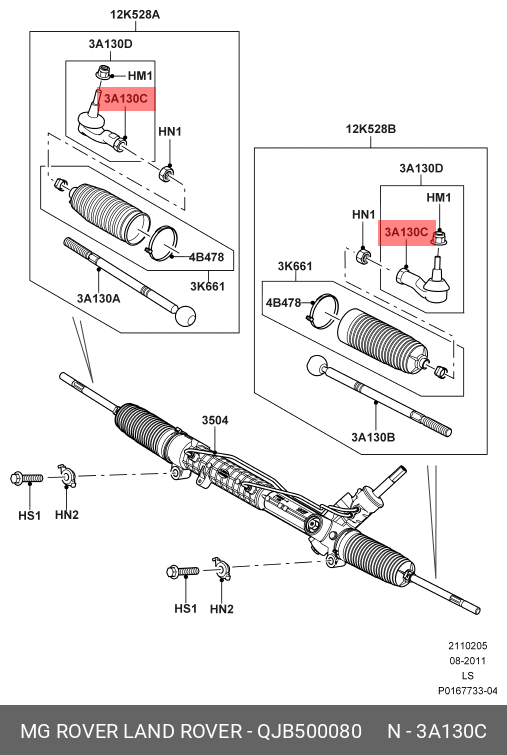 12K528A
3A130D
HM1
3A130C
HN1
4B478
3K661
3A130A

12K528B
3A130D
HM1
HN1
3A130C
3K661
4B478
3A130B

3504
HS1
HN2
HS1
HN2

2110205
08-2011
LS
P0167733-04

MG ROVER LAND ROVER - QJB500080 N - 3A130C