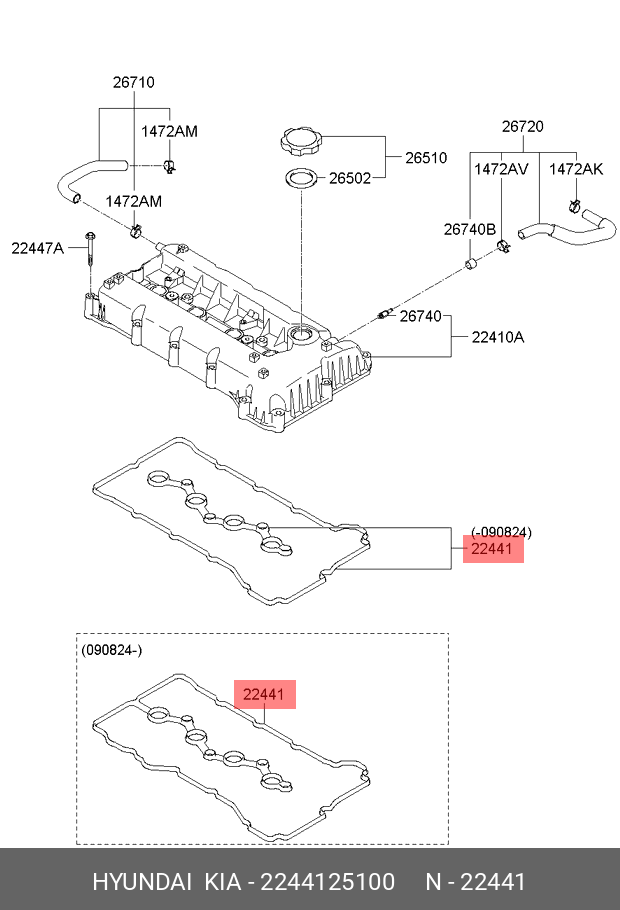 26710
1472AM
1472AM
22447A
26510
26502
26720
1472AV
1472AK
26740B
26740
22410A
(-090824)
22441
(090824-)
22441
HYUNDAI KIA - 2244125100 N - 22441