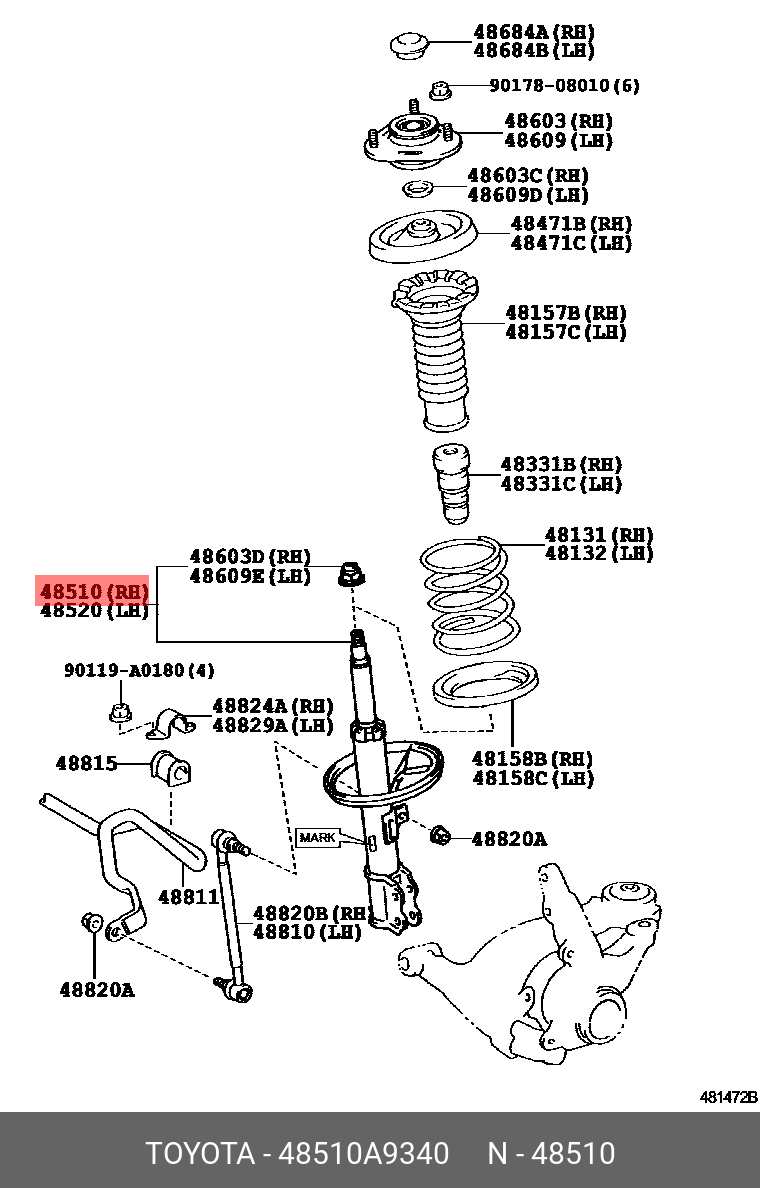 48684A(RH)
48684B(LH)

90178-08010(6)

48603(RH)
48609(LH)

48603C(RH)
48609D(LH)

48471B(RH)
48471C(LH)

48157B(RH)
48157C(LH)

48331B(RH)
48331C(LH)

48131(RH)
48132(LH)

48603D(RH)
48609E(LH)

48510(RH)
48520(LH)

90119-A0180(4)

48824A(RH)
48829A(LH)

48815

48158B(RH)
48158C(LH)

MARK

48820A

48811

48820B(RH)
48810(LH)

48820A

481472B

TOYOTA - 48510A9340 N - 48510