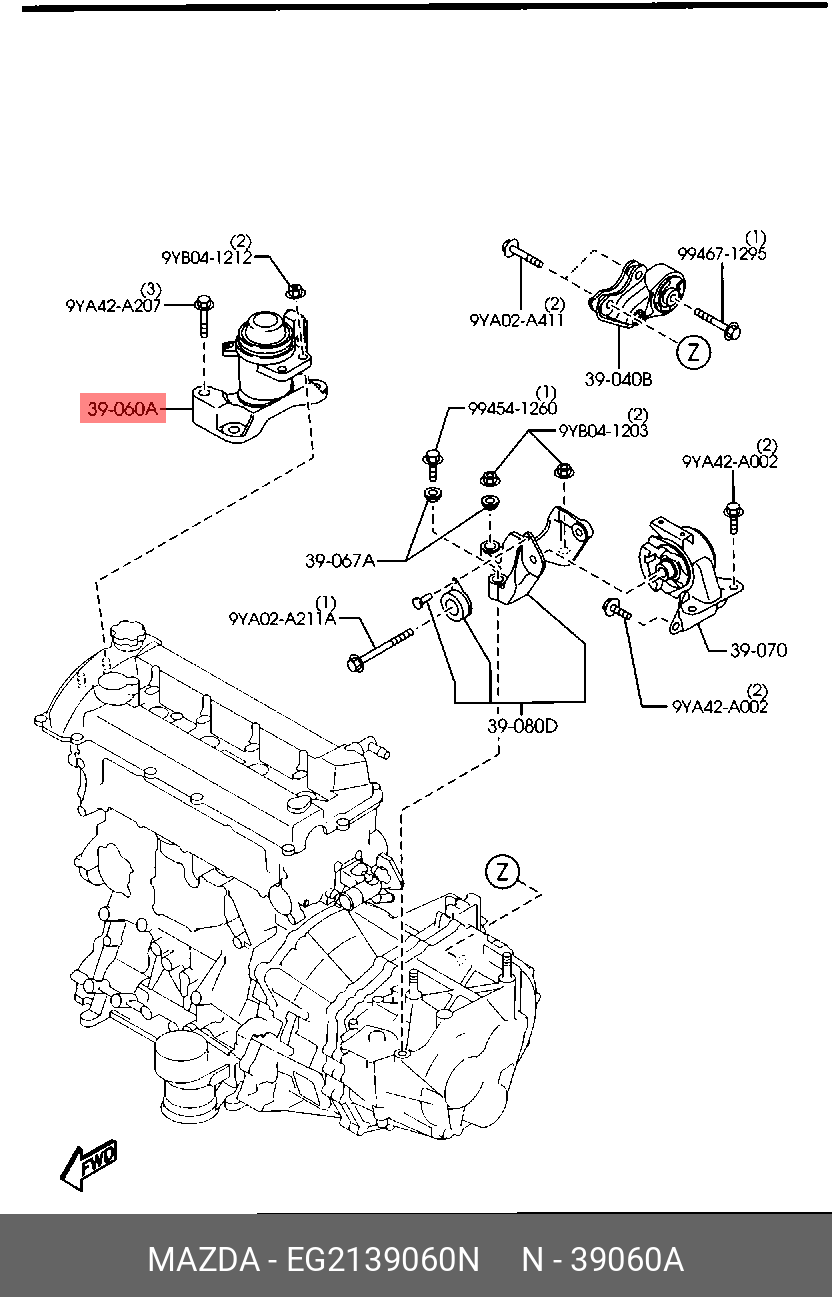 (2)
9YB04-1212

(3)
9YA42-A207

39-060A

(1)
99467-1295

(2)
9YA02-A411

Z

39-040B

(1)
99454-1260

(2)
9YB04-1203

(2)
9YA42-A002

39-067A

(1)
9YA02-A211A

39-070

(2)
9YA42-A002

39-080D

Z

FWD

MAZDA - EG2139060N N - 39060A