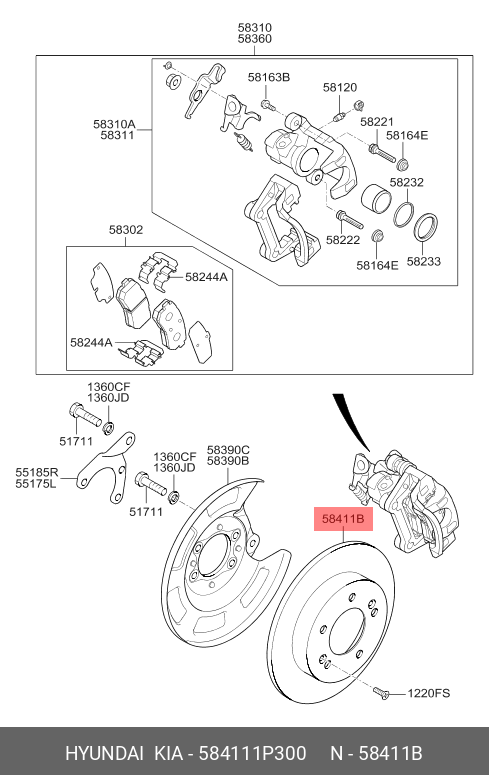 58310
58360

58163B
58120
58310A
58311
58221
58164E
58232
58222
58164E
58233

58302
58244A
58244A

1360CF
1360JD
51711
55185R
55175L
1360CF
1360JD
51711
58390C
58390B
58411B
1220FS

HYUNDAI KIA - 584111P300 N - 58411B