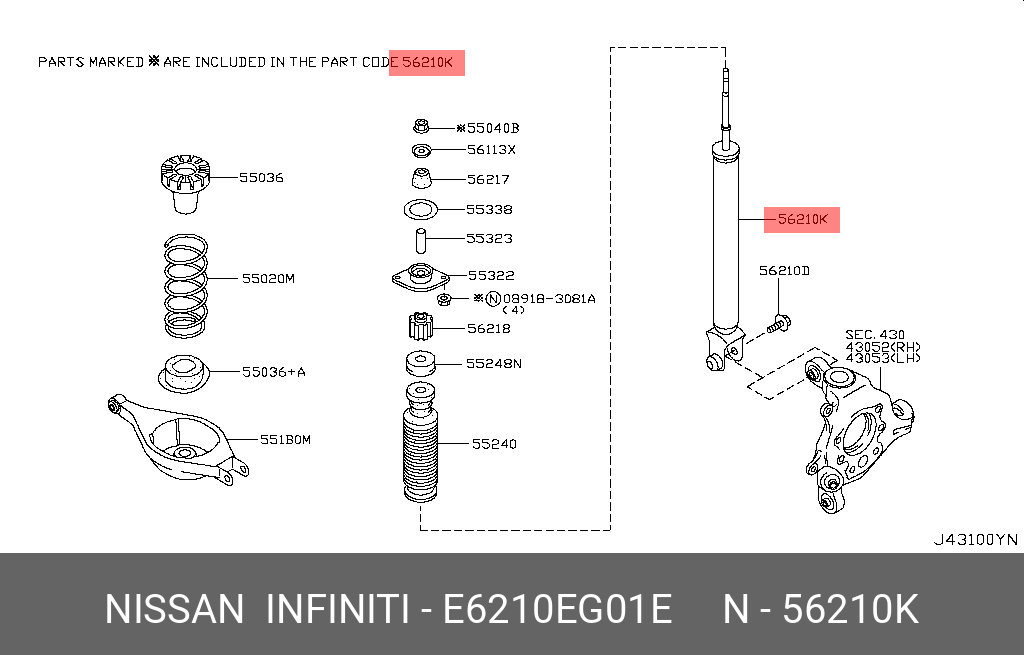 PARTS MARKED ※ ARE INCLUDED IN THE PART CODE 56210K

55036

55020M

55036+A

551B0M

※55040B

56113X

56217

55338

55323

55322

※Ⓝ08918-3081A
(4)

56218

55248N

55240

56210K

56210D

SEC. 430
43052(RH)
43053(LH)

J43100YN

NISSAN INFINITI - E6210EG01E N - 56210K