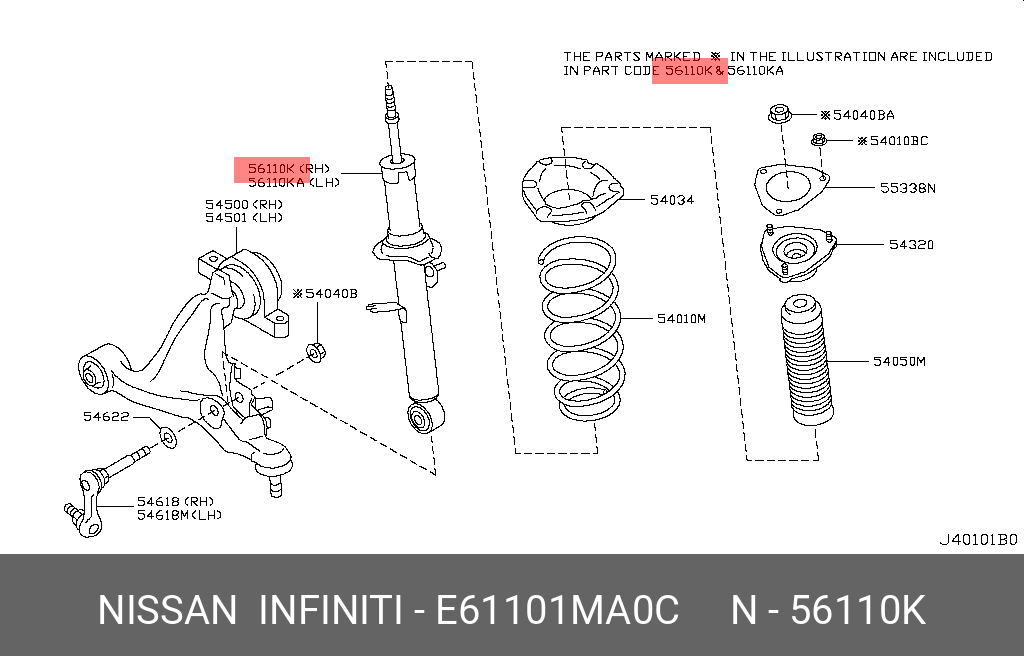 THE PARTS MARKED ※ IN THE ILLUSTRATION ARE INCLUDED IN PART CODE 56110K & 56110KA

※54040BA
※54010BC
55338N
54320
54050M
54034
54010M
56110K (RH)
56110KA (LH)
54500 (RH)
54501 (LH)
※54040B
54622
54618 (RH)
54618M (LH)
J40101B0

NISSAN INFINITI - E61101MA0C N - 56110K