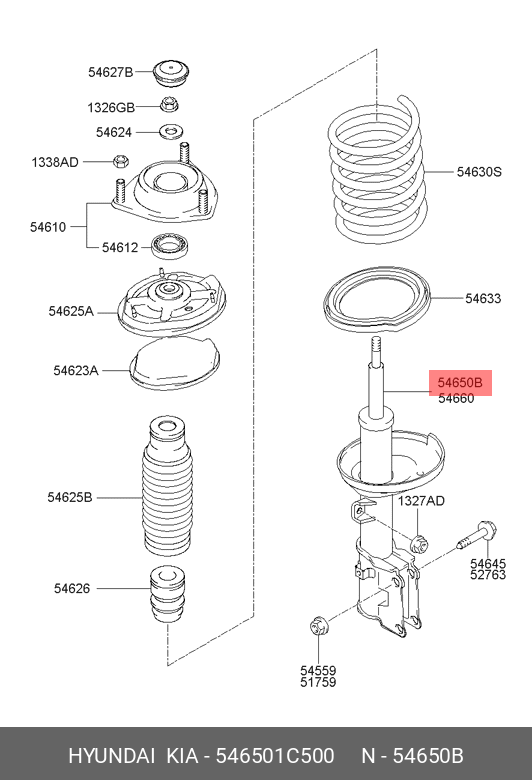 54627B
1326GB
54624
1338AD
54610
54612
54625A
54623A
54625B
54626
54630S
54633
54650B
54660
1327AD
54645
52763
54559
51759

HYUNDAI KIA - 546501C500 N - 54650B