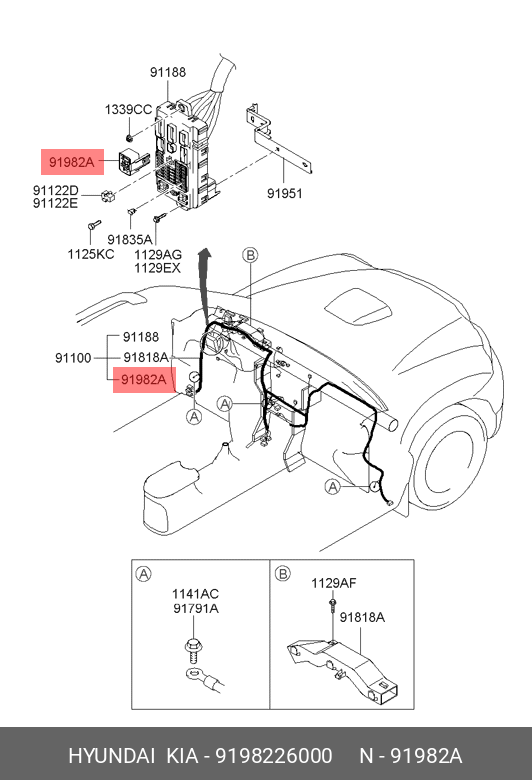 91188
1339CC
91982A
91122D
91122E
91951
1125KC
91835A
1129AG
1129EX
B
91188
91100
91818A
91982A
A
A
A
A
1141AC
91791A
B
1129AF
91818A
HYUNDAI KIA - 9198226000 N - 91982A