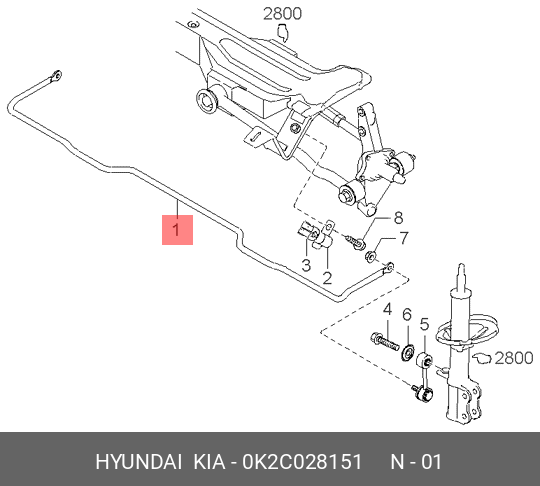 2800

1

8

7

3

2

4

6

5

2800

HYUNDAI KIA - 0K2C028151 N - 01