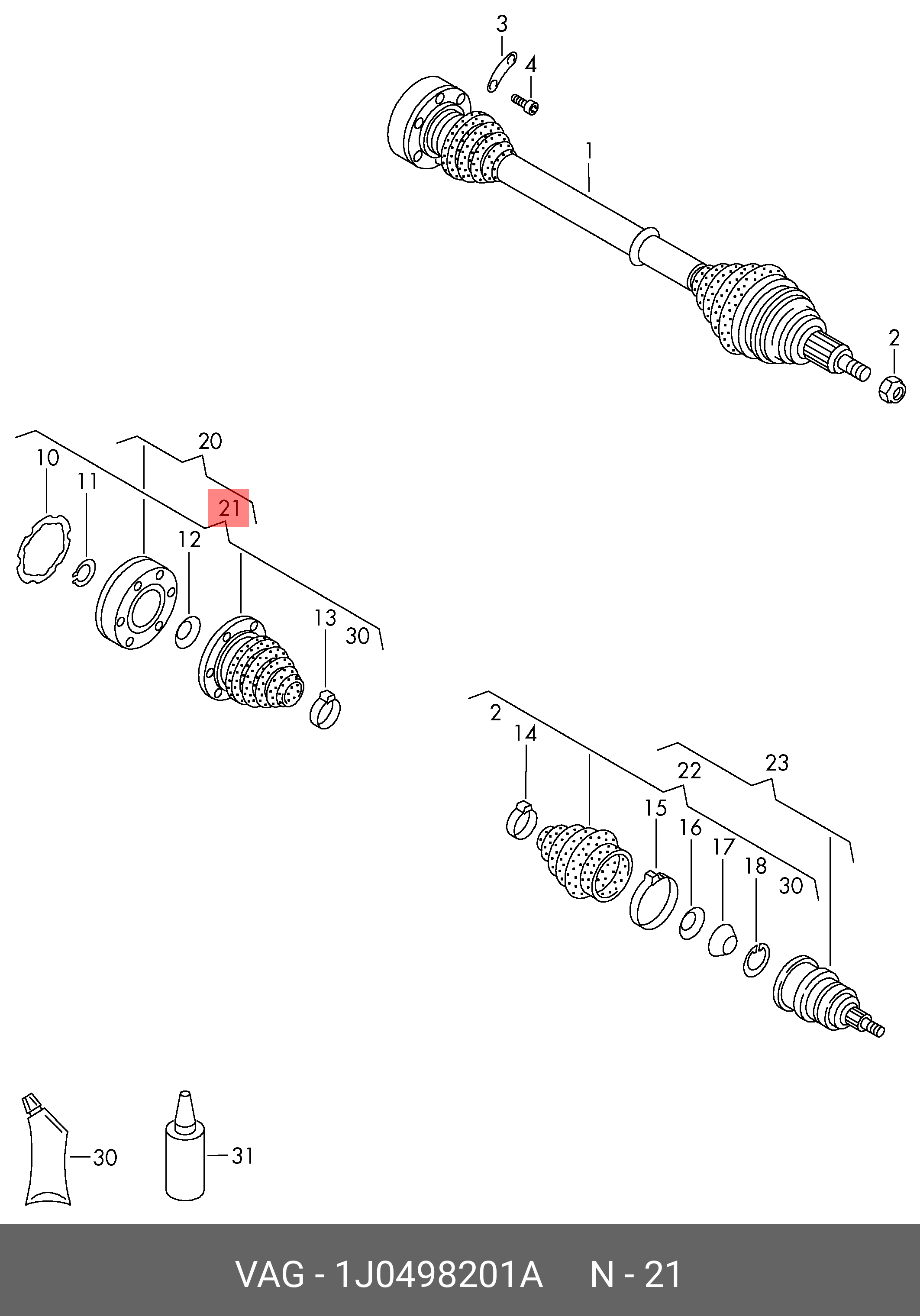 3
4
1
2
20
10
11
21
12
13
30
2
14
22
23
15
16
17
18
30
30
31

VAG - 1J0498201A N - 21