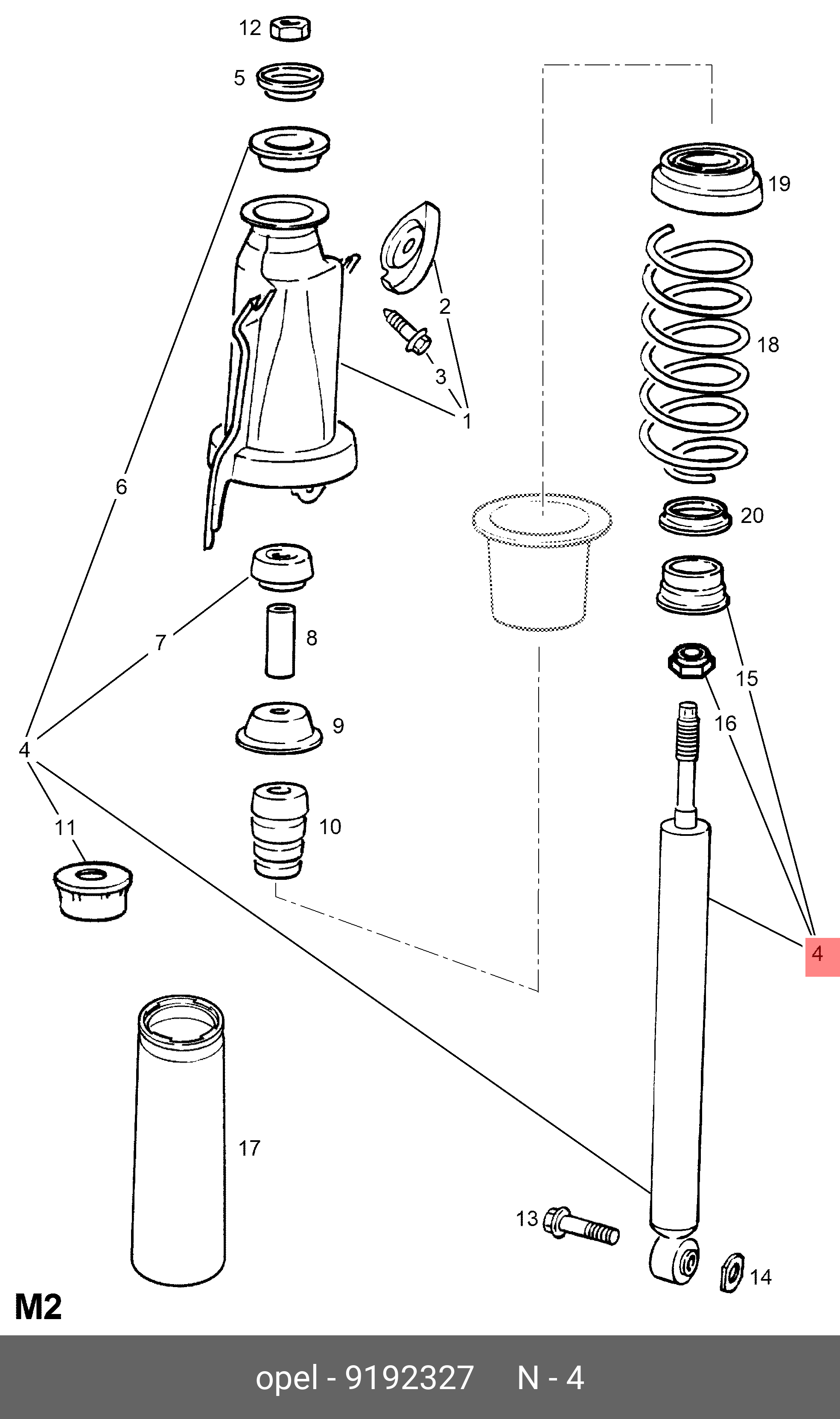 12
5
19
2
3
1
18
6
20
7
8
15
16
9
4
11
10
4
17
13
14
M2
opel - 9192327 N - 4