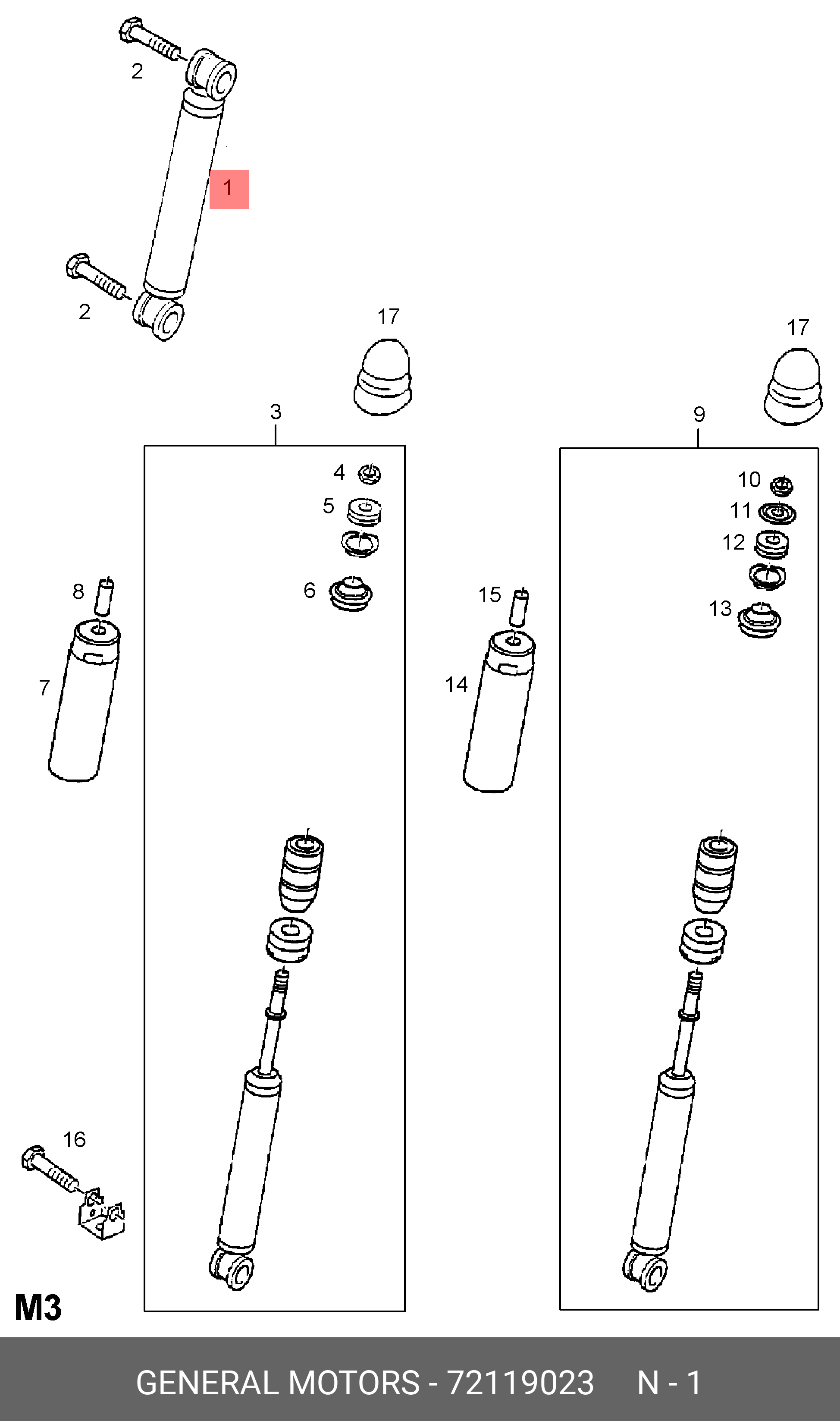 2
1
2
17
17
3
9
4
5
6
10
11
12
13
8
7
15
14
16
M3
GENERAL MOTORS - 72119023 N - 1