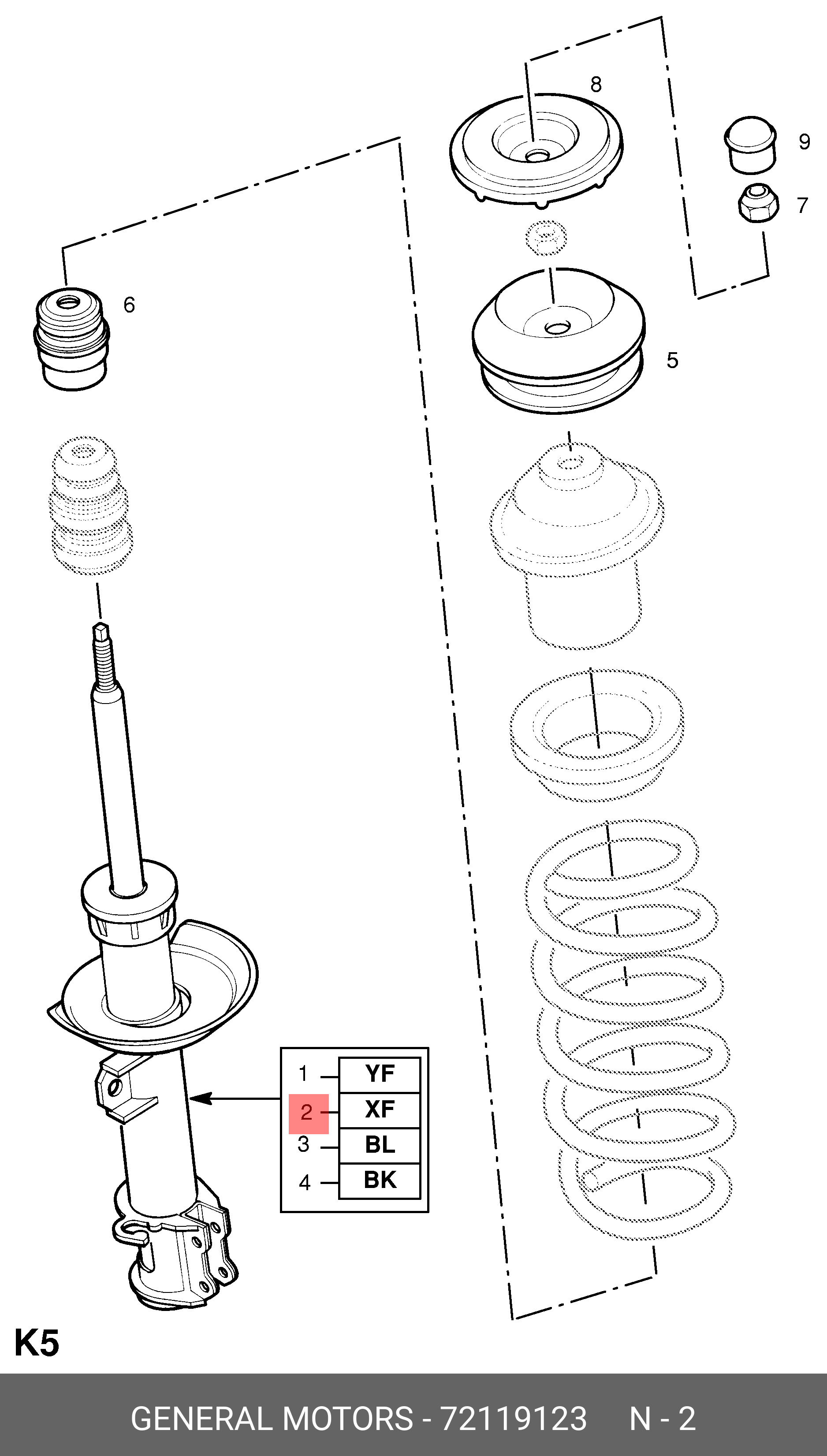 8

9

7

6

5

| 1 | YF |
|---|---|
| 2 | XF |
| 3 | BL |
| 4 | BK |

K5

GENERAL MOTORS - 72119123 N - 2