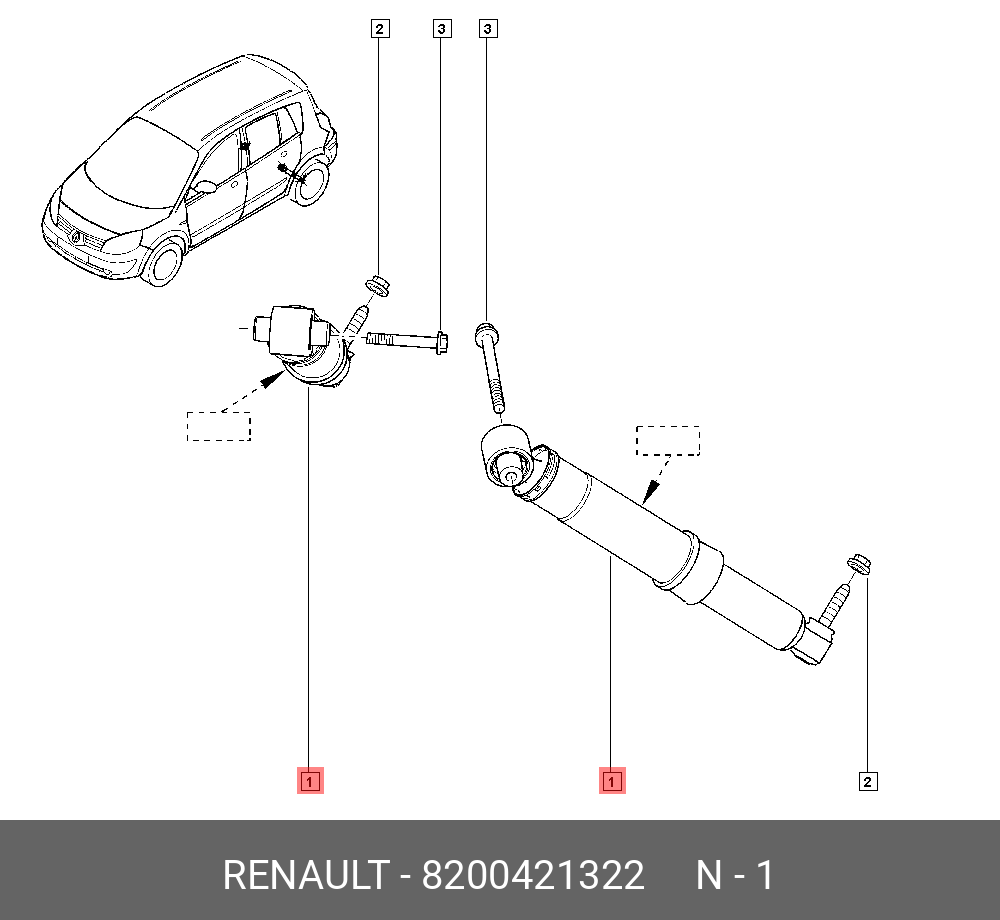 2
3
3
1
1
2
RENAULT - 8200421322 N - 1