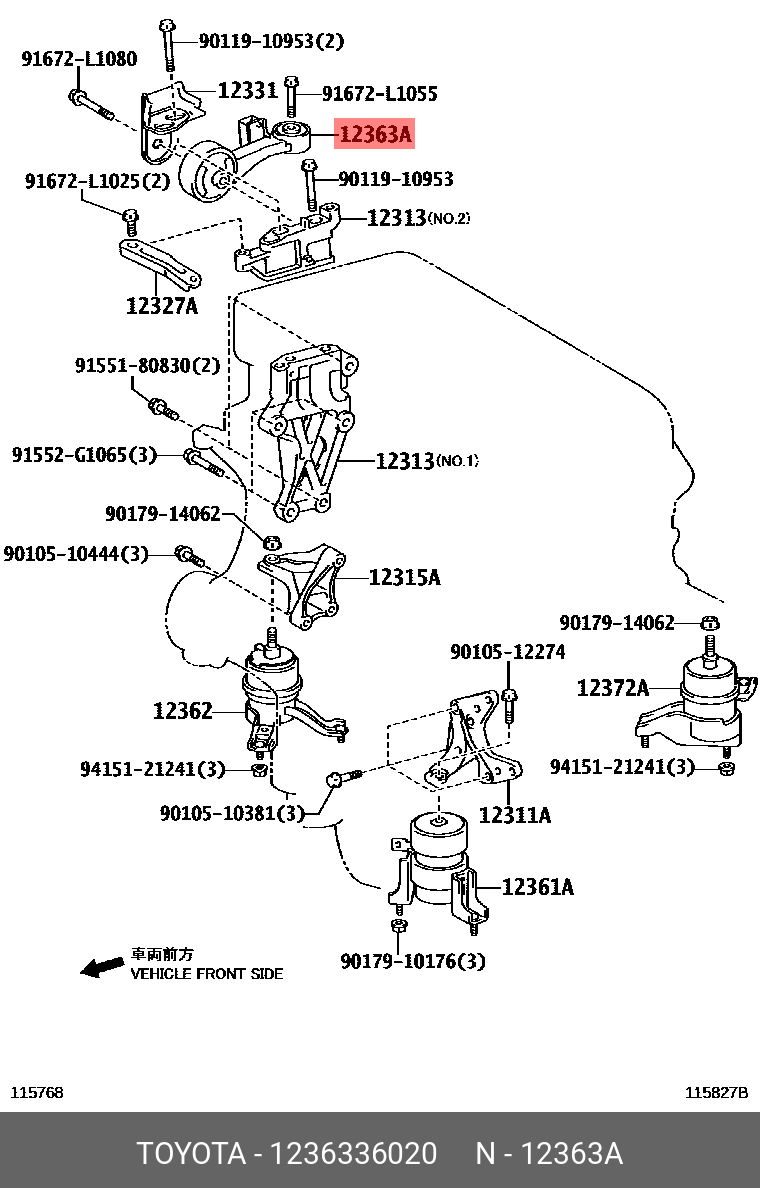 90119-10953(2)
91672-L1080
12331
91672-L1055
12363A
91672-L1025(2)
90119-10953
12313(NO.2)
12327A
91551-80830(2)
91552-G1065(3)
12313(NO.1)
90179-14062
90105-10444(3)
12315A
90179-14062
90105-12274
12372A
12362
94151-21241(3)
94151-21241(3)
90105-10381(3)
12311A
12361A
90179-10176(3)
車両前方
VEHICLE FRONT SIDE
115768
115827B
TOYOTA - 1236336020 N - 12363A