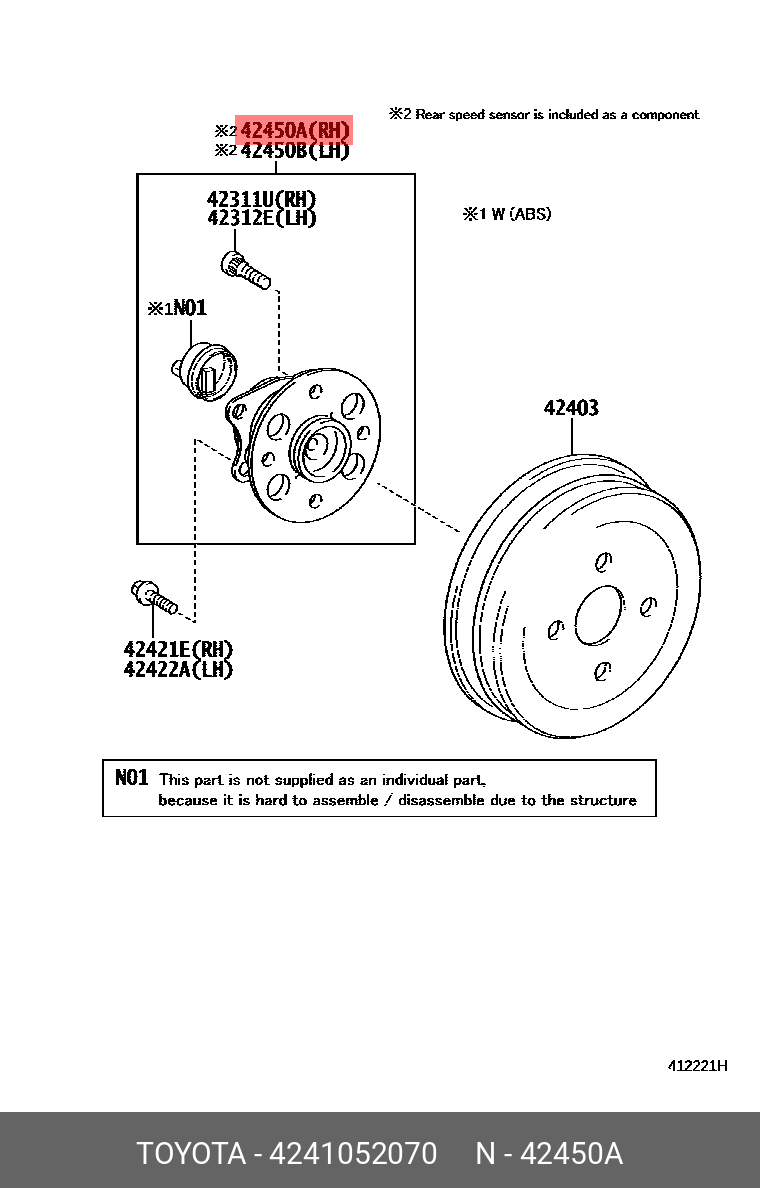 ※2 42450A(RH)
※2 42450B(LH)

※2 Rear speed sensor is included as a component

42311U(RH)
42312E(LH)

※1 W (ABS)

※1N01

42403

42421E(RH)
42422A(LH)

N01 This part is not supplied as an individual part, because it is hard to assemble / disassemble due to the structure

412221H

TOYOTA - 4241052070 N - 42450A