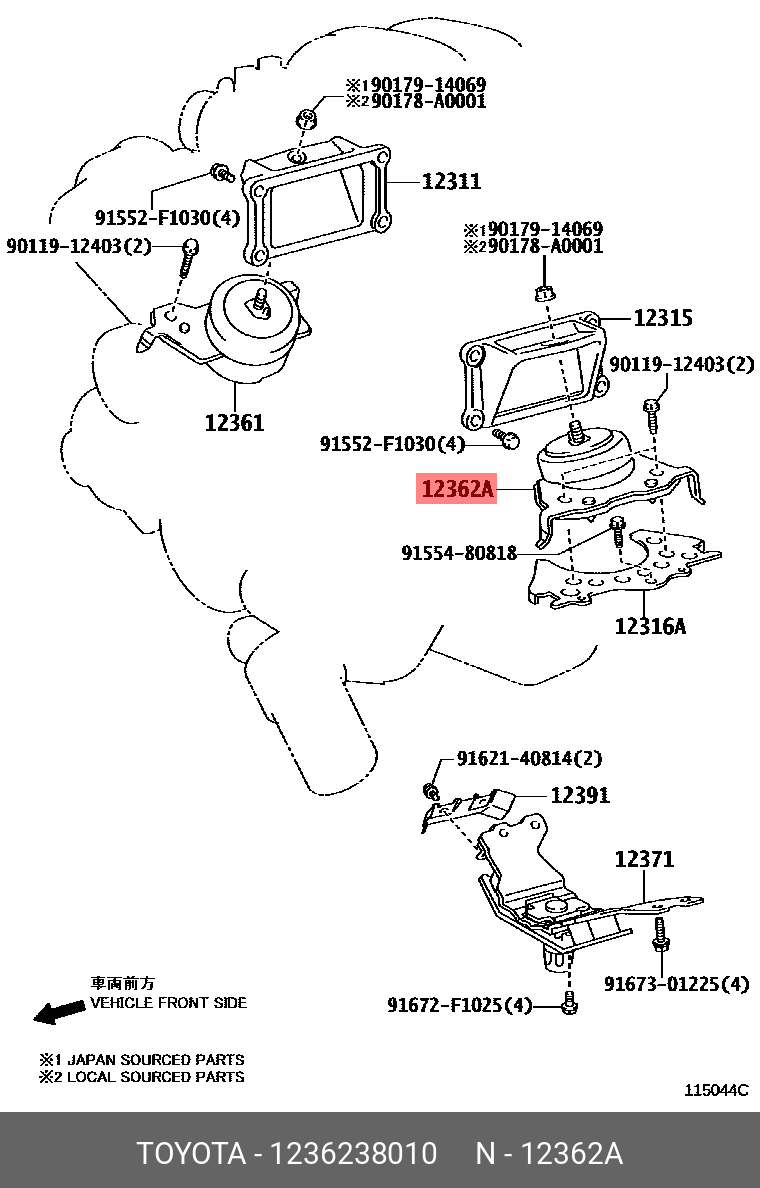 ※1 90179-14069
※2 90178-A0001

91552-F1030(4)

12311

90119-12403(2)

12361

※1 90179-14069
※2 90178-A0001

12315

90119-12403(2)

91552-F1030(4)

12362A

91554-80818

12316A

91621-40814(2)

12391

12371

91673-01225(4)

91672-F1025(4)

車両前方
VEHICLE FRONT SIDE

※1 JAPAN SOURCED PARTS
※2 LOCAL SOURCED PARTS

115044C

TOYOTA - 1236238010 N - 12362A