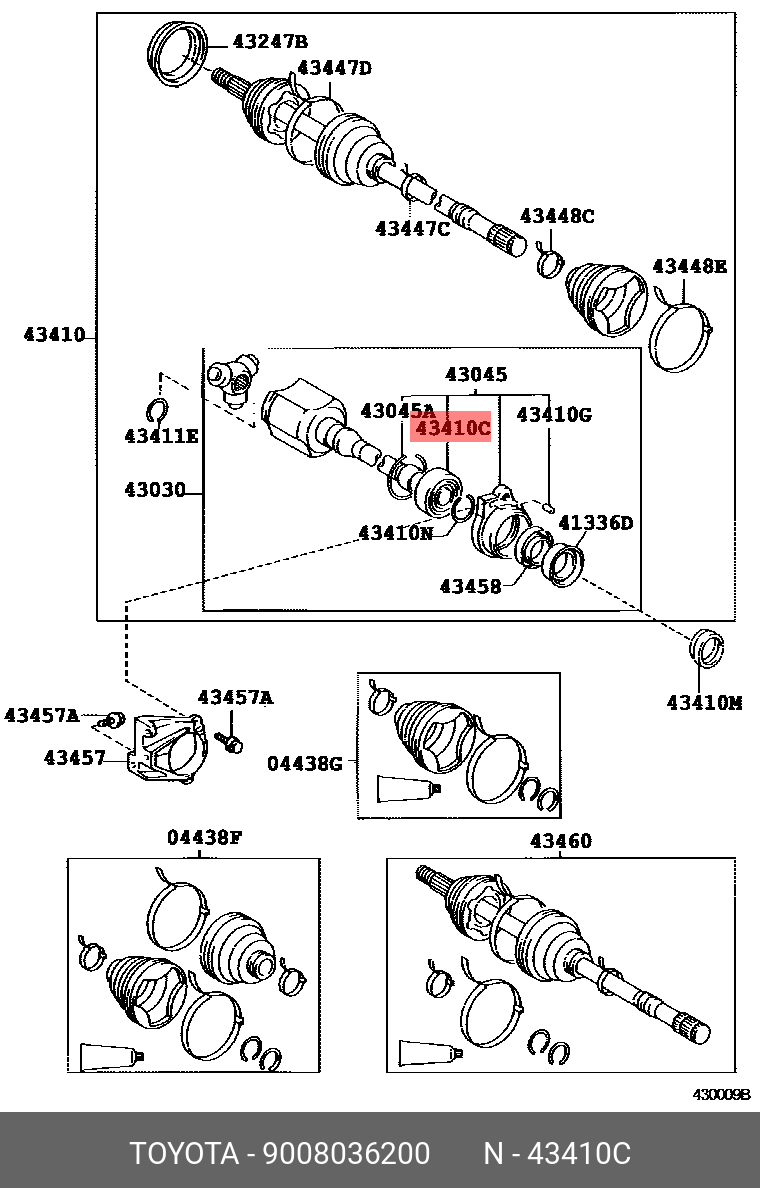 43247B
43447D
43447C
43448C
43448E
43410
43045
43045A
43410C
43410G
43411E
43030
43410N
41336D
43458
43410M
43457A
43457A
43457
04438G
04438F
43460
430009B
TOYOTA - 9008036200 N - 43410C