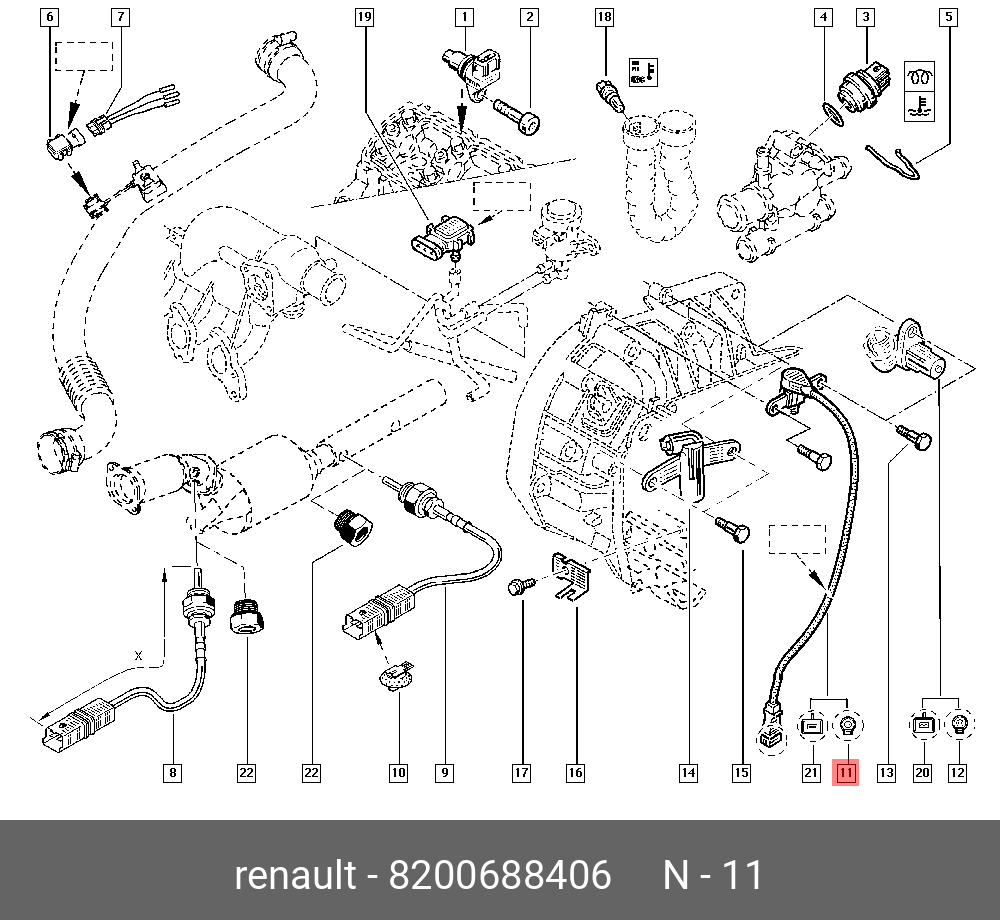 6
7
19
1
2
18
4
3
5
X
8
22
22
10
9
17
16
14
15
21
11
13
20
12

renault - 8200688406 N - 11