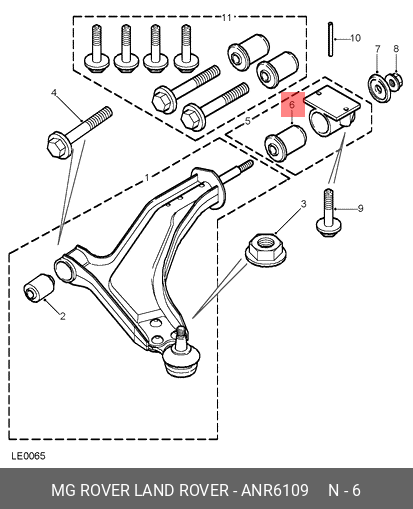 11
10
7
8
4
6
5
1
3
9
2
LE0065
MG ROVER LAND ROVER - ANR6109 N - 6