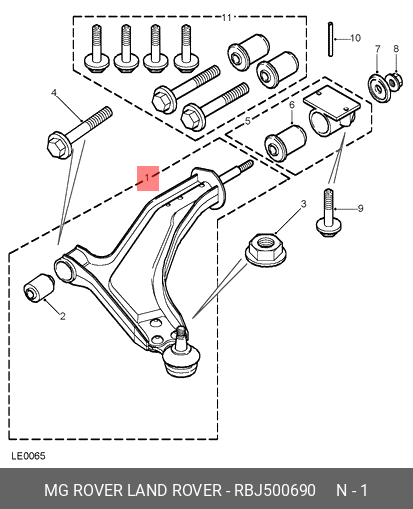 11
10
7
8
4
6
5
1
3
9
2
LE0065
MG ROVER LAND ROVER - RBJ500690 N - 1