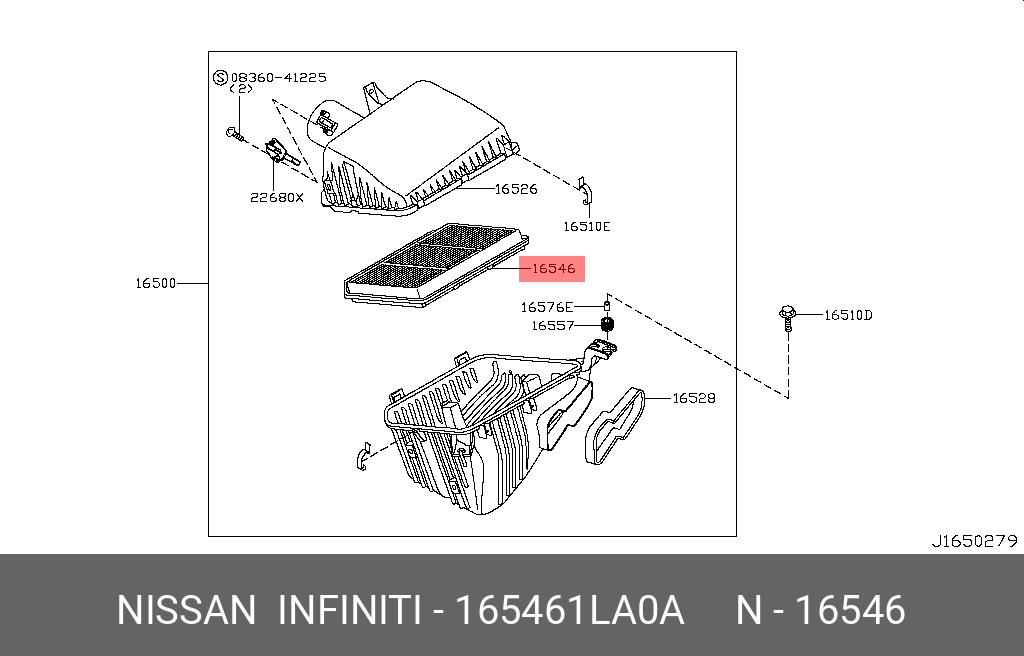 Ⓢ08360-41225
(2)

22680X

16526

16510E

16500

16546

16576E

16557

16510D

16528

J1650279

NISSAN INFINITI - 165461LA0A N - 16546