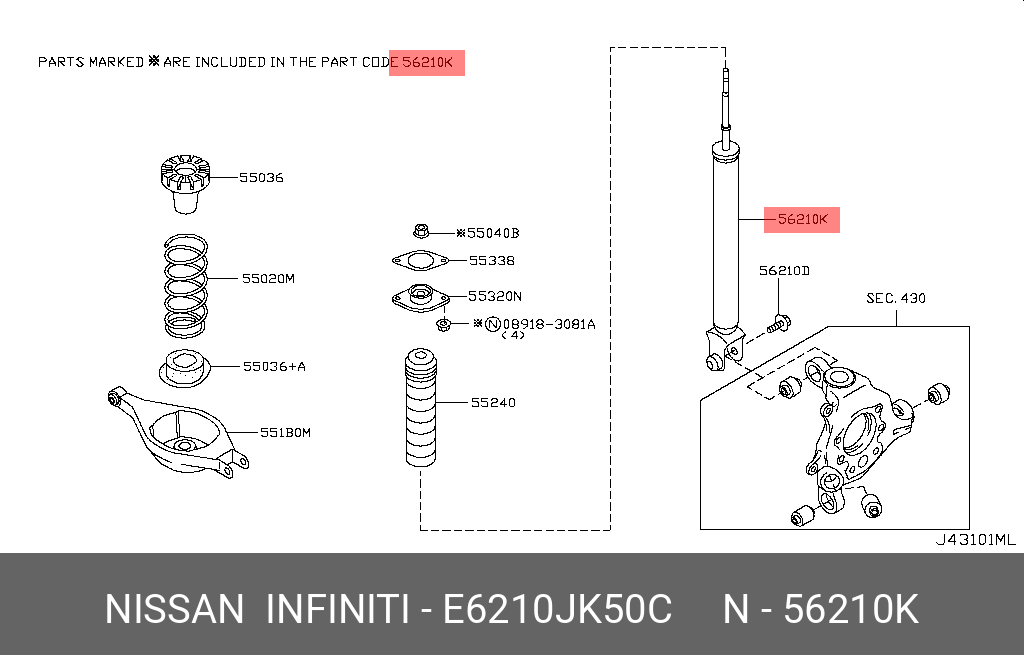 PARTS MARKED ※ ARE INCLUDED IN THE PART CODE 56210K

55036

55020M

55036+A

551B0M

※55040B

55338

55320N

※Ⓝ08918-3081A
(4)

55240

56210K

56210D

SEC. 430

J43101ML

NISSAN INFINITI - E6210JK50C N - 56210K