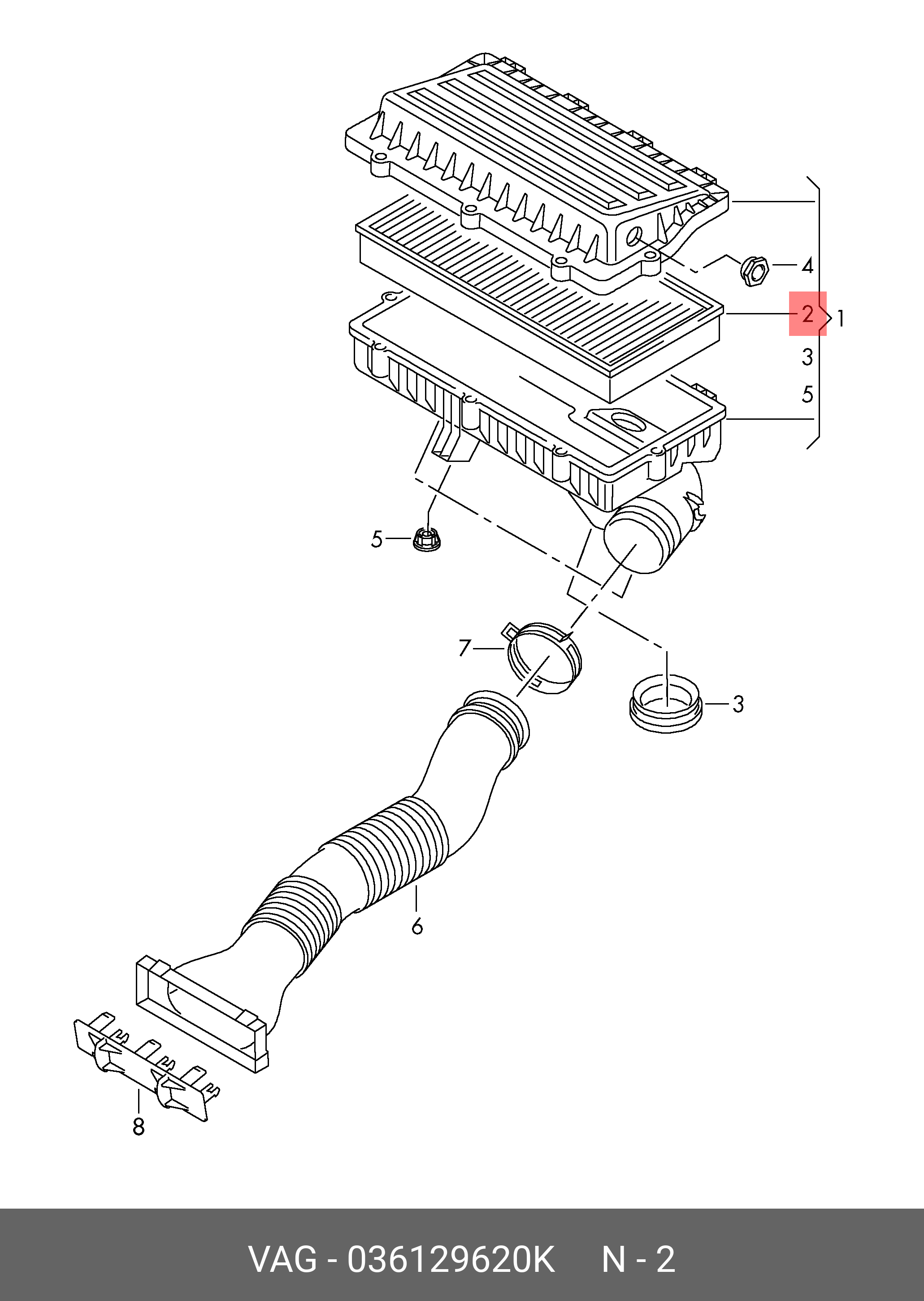 4
2
1
3
5
5
7
3
6
8

VAG - 036129620K N - 2