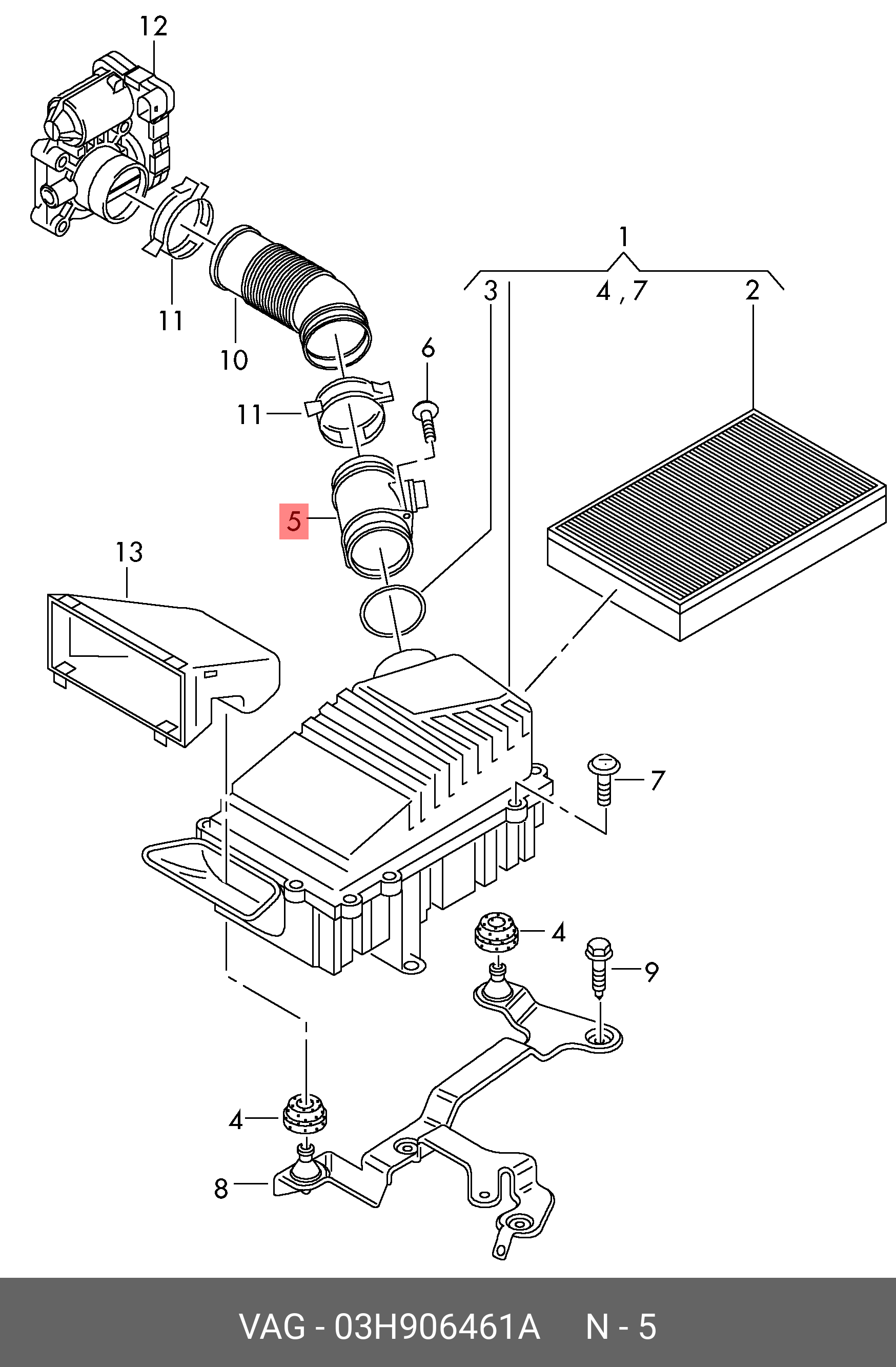 12
1
3
4 , 7
2
11
10
6
11
5
13
7
4
9
4
8

VAG - 03H906461A N - 5